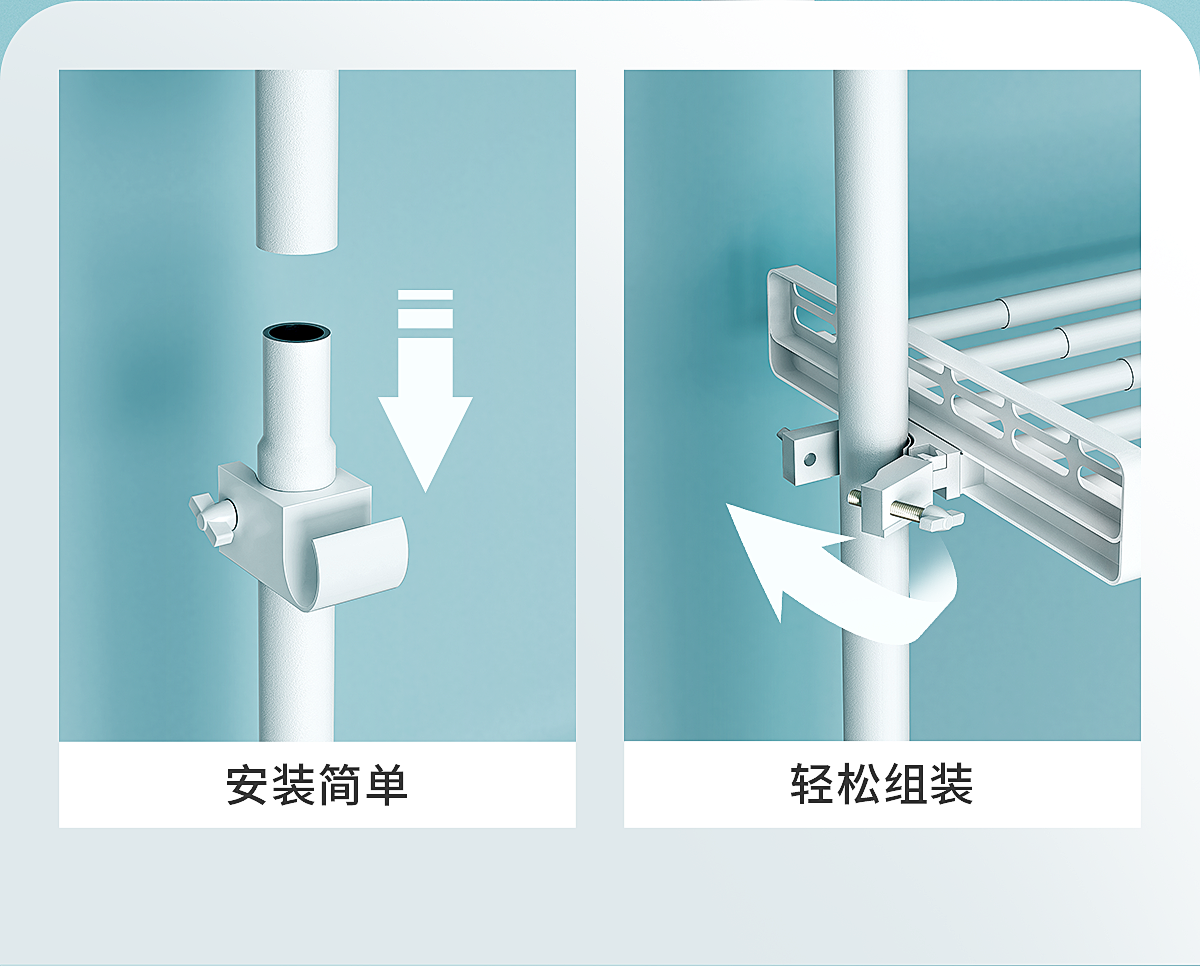 安装简单

轻松组装