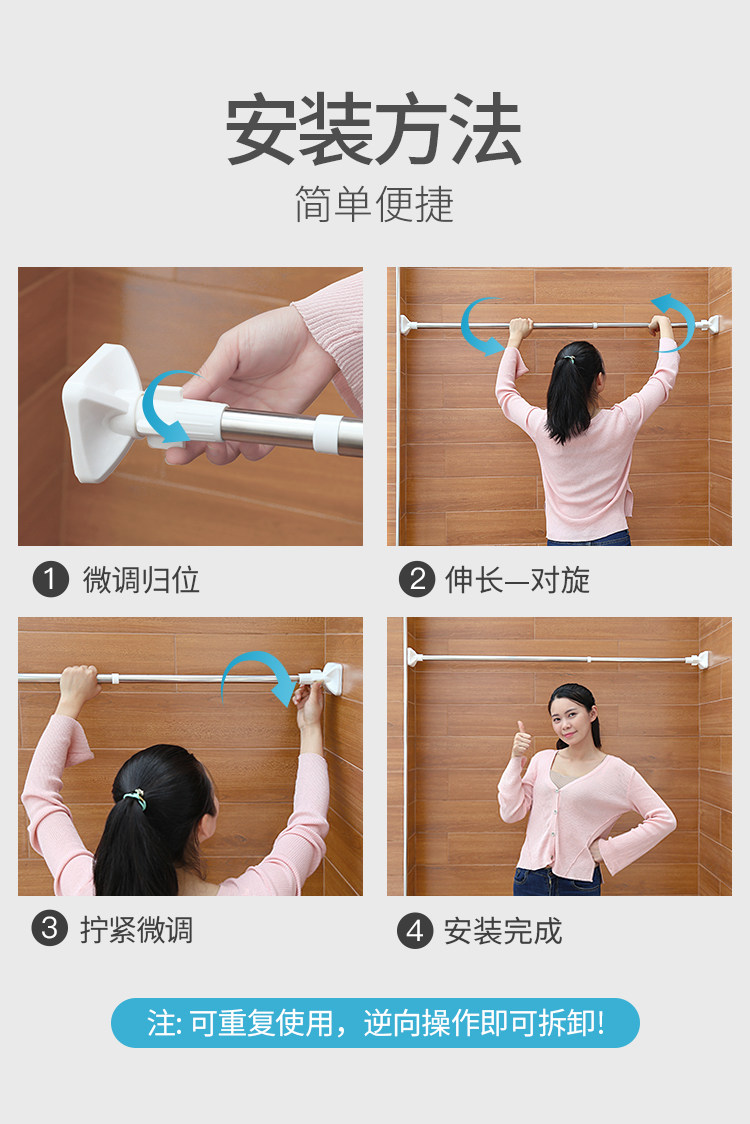 安装方法
简单便捷

1 微调归位

2 伸长—对旋

3 拧紧微调

4 安装完成

注: 可重复使用，逆向操作即可拆卸!