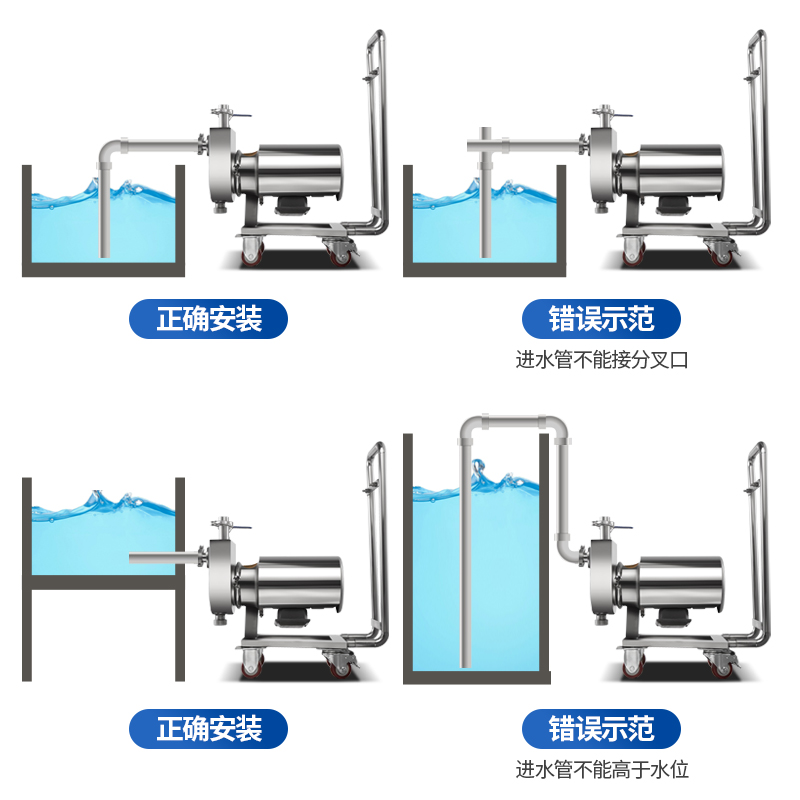 正确安装

错误示范

进水管不能接分叉口

正确安装

错误示范

进水管不能高于水位