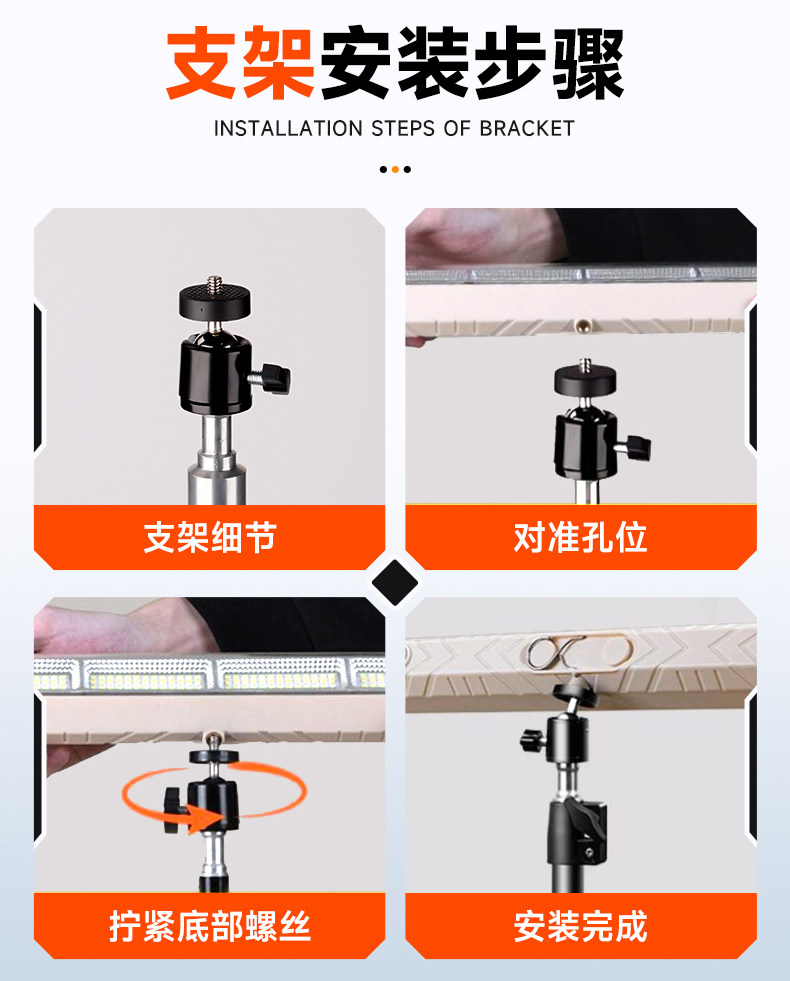 支架安装步骤
INSTALLATION STEPS OF BRACKET

支架细节

对准孔位

拧紧底部螺丝

安装完成