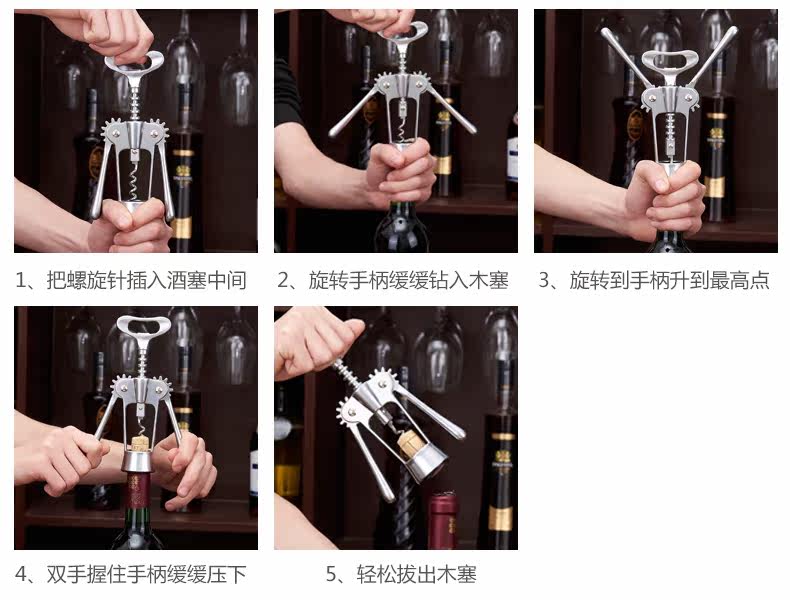 1、把螺旋针插入酒塞中间

2、旋转手柄缓缓钻入木塞

3、旋转到手柄升到最高点

4、双手握住手柄缓缓压下

5、轻松拔出木塞