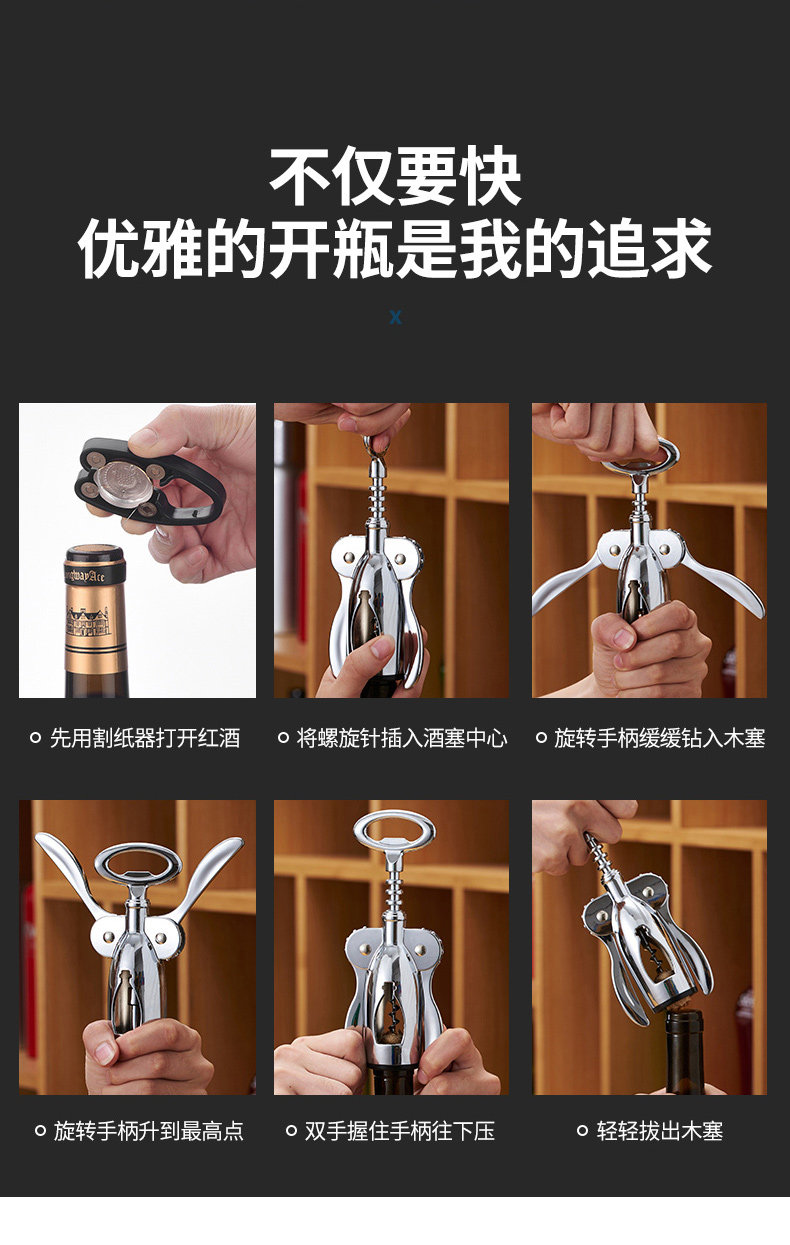 不仅要快
优雅的开瓶是我的追求

x

先用割纸器打开红酒

将螺旋针插入酒塞中心

旋转手柄缓缓钻入木塞

旋转手柄升到最高点

双手握住手柄往下压

轻轻拔出木塞