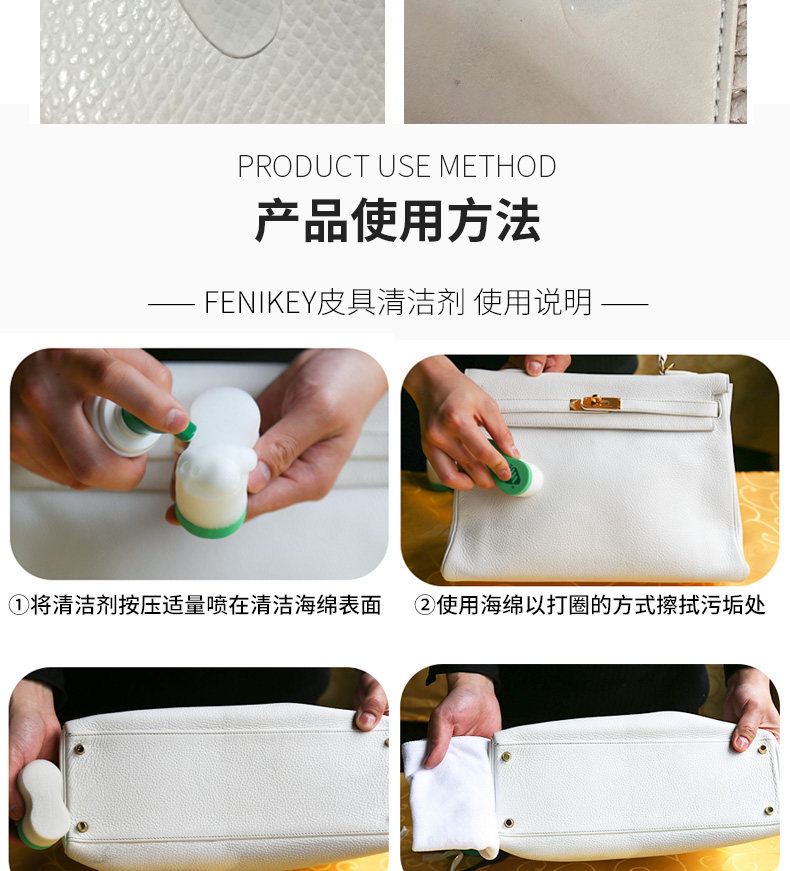 PRODUCT USE METHOD

产品使用方法

—— FENIKEY皮具清洁剂 使用说明 ——

①将清洁剂按压适量喷在清洁海绵表面

②使用海绵以打圈的方式擦拭污垢处