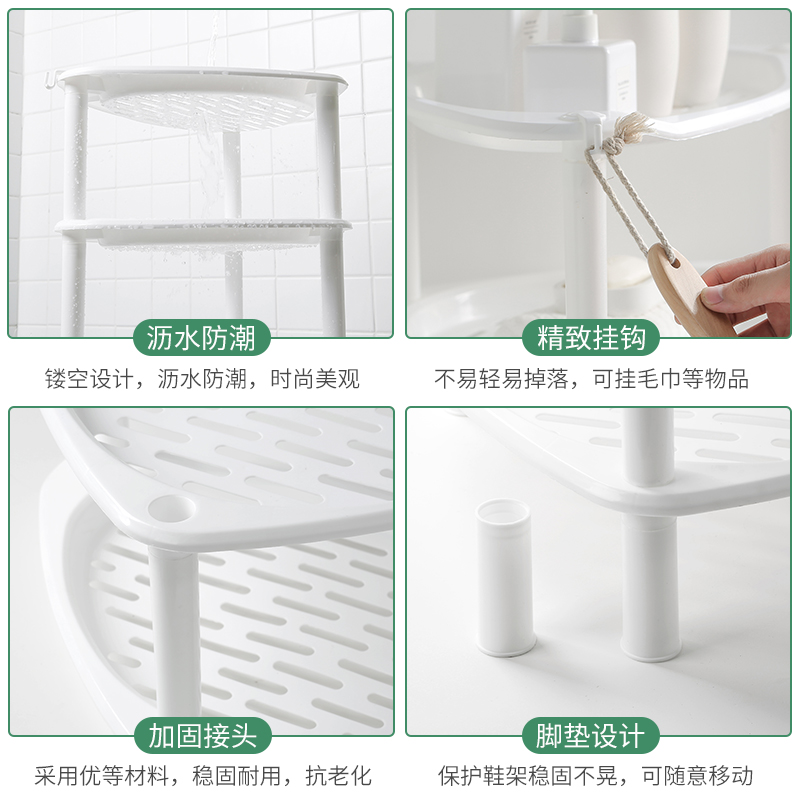 沥水防潮
镂空设计，沥水防潮，时尚美观

精致挂钩
不易轻易掉落，可挂毛巾等物品

加固接头
采用优等材料，稳固耐用，抗老化

脚垫设计
保护鞋架稳固不晃，可随意移动