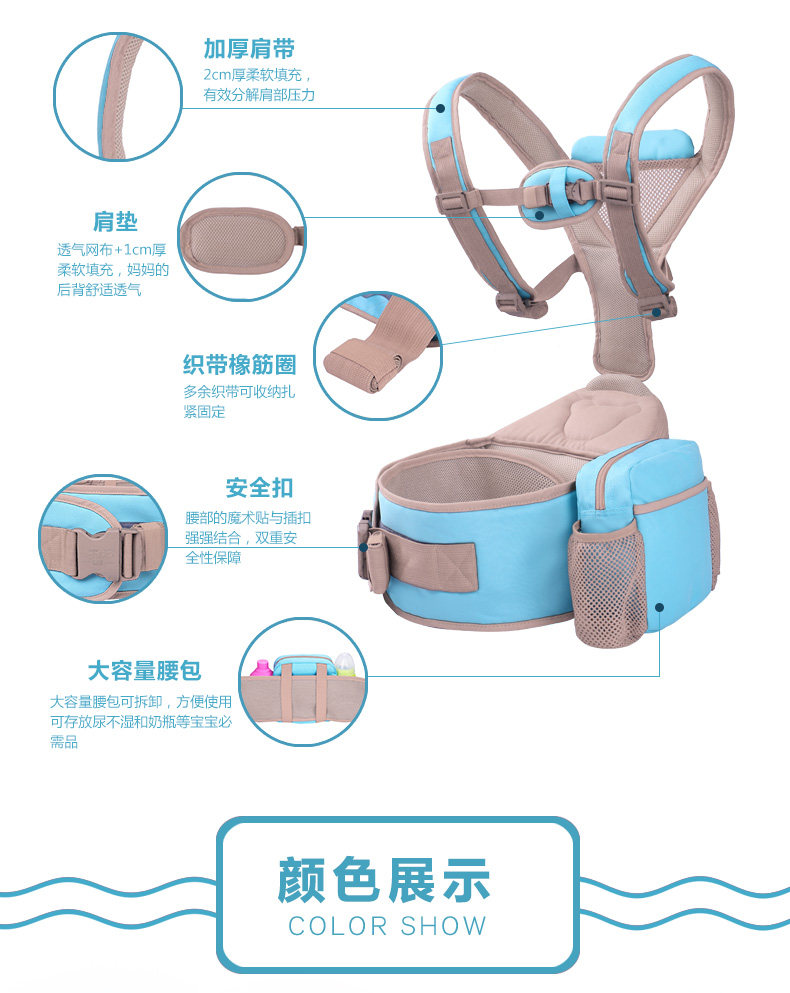 加厚肩带
2cm厚柔软填充，有效分解肩部压力

肩垫
透气网布+1cm厚柔软填充，妈妈的后背舒适透气

织带橡筋圈
多余织带可收纳扎紧固定

安全扣
腰部的魔术贴与插扣强强结合，双重安全性保障

大容量腰包
大容量腰包可拆卸，方便使用可存放尿不湿和奶瓶等宝宝必需品

颜色展示
COLOR SHOW