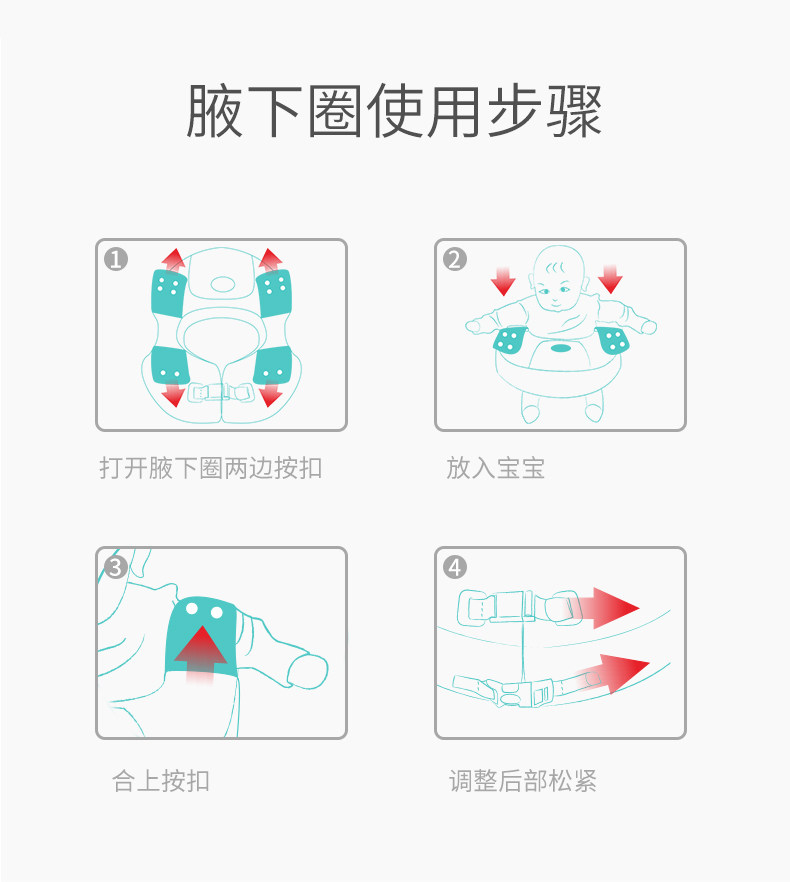 腋下圈使用步骤

1
打开腋下圈两边按扣

2
放入宝宝

3
合上按扣

4
调整后部松紧