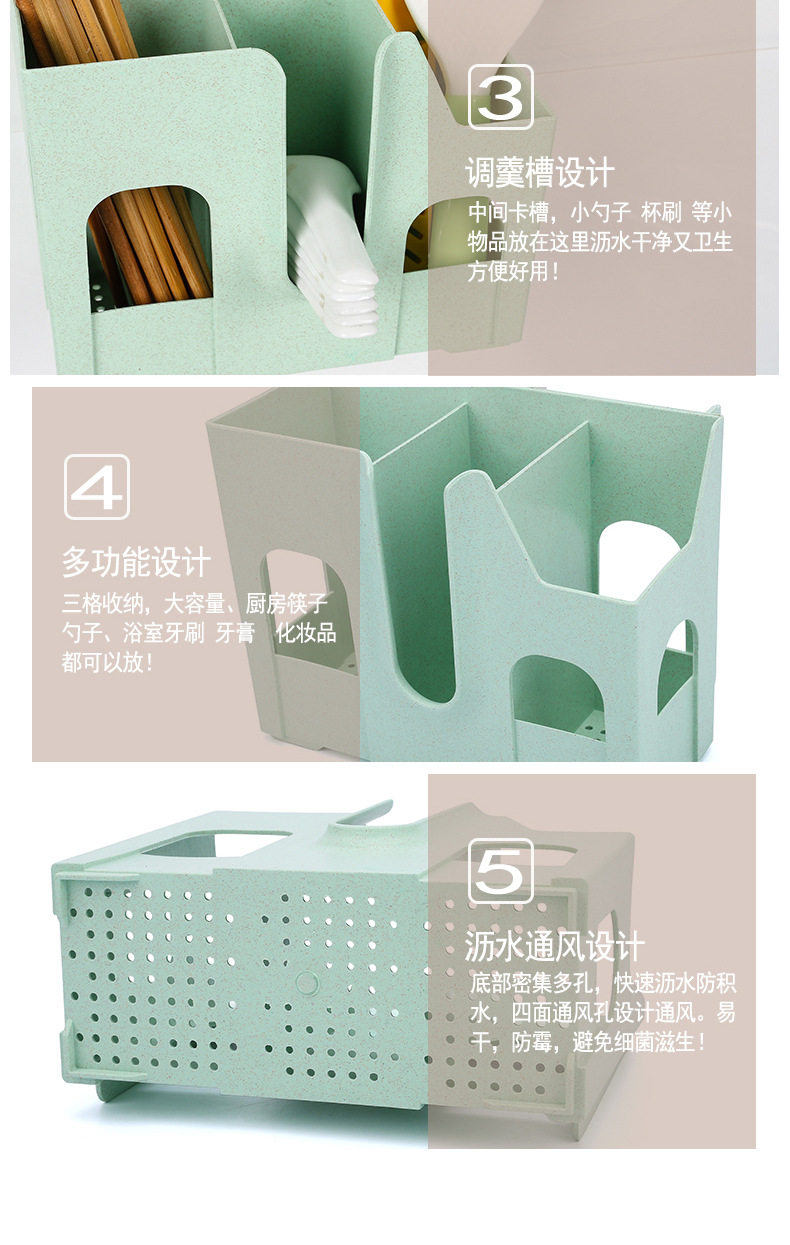 3

调羹槽设计

中间卡槽，小勺子 杯刷 等小物品放在这里沥水干净又卫生方便好用！

4

多功能设计

三格收纳，大容量、厨房筷子勺子、浴室牙刷 牙膏 化妆品都可以放！

5

沥水通风设计

底部密集多孔，快速沥水防积水，四面通风孔设计通风。易干，防霉，避免细菌滋生！