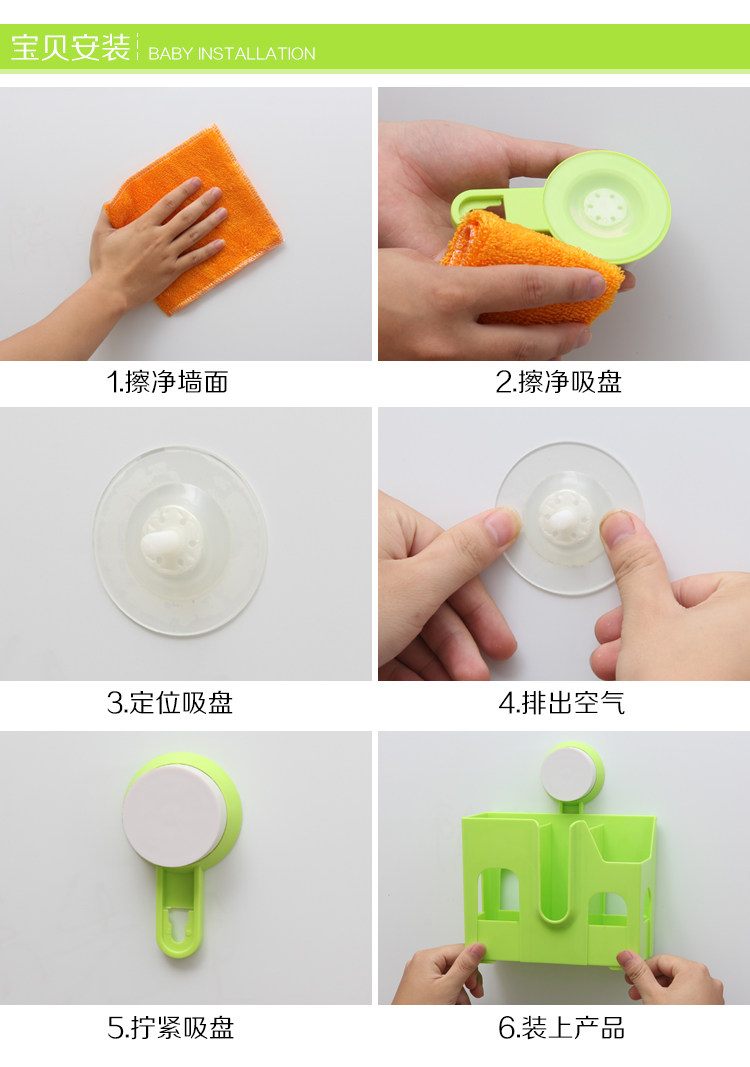 宝贝安装 BABY INSTALLATION

1.擦净墙面

2.擦净吸盘

3.定位吸盘

4.排出空气

5.拧紧吸盘

6.装上产品