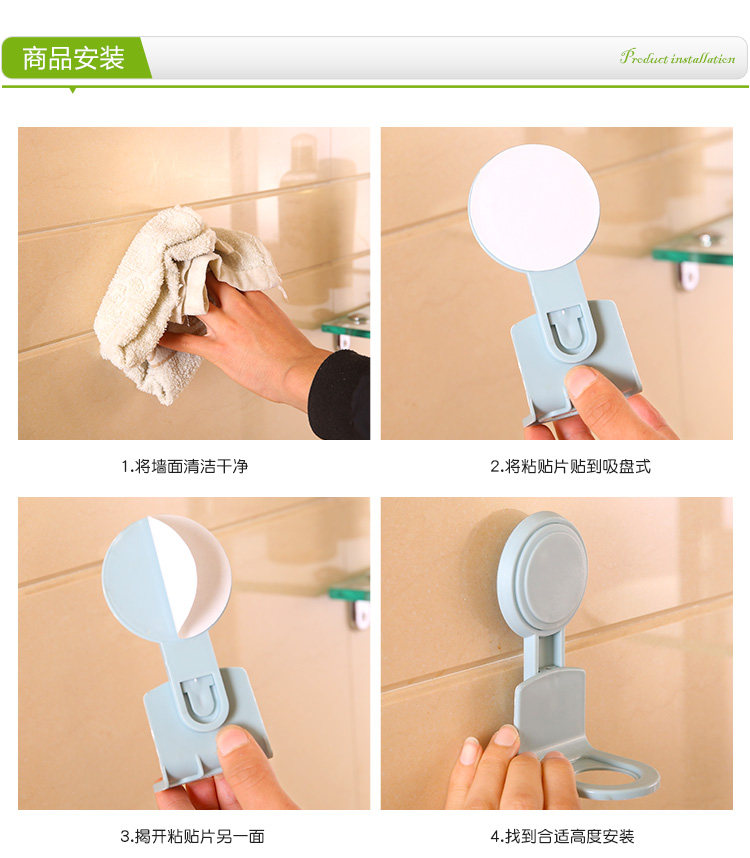 商品安装

Product installation

1.将墙面清洁干净

2.将粘贴片贴到吸盘式

3.揭开粘贴片另一面

4.找到合适高度安装