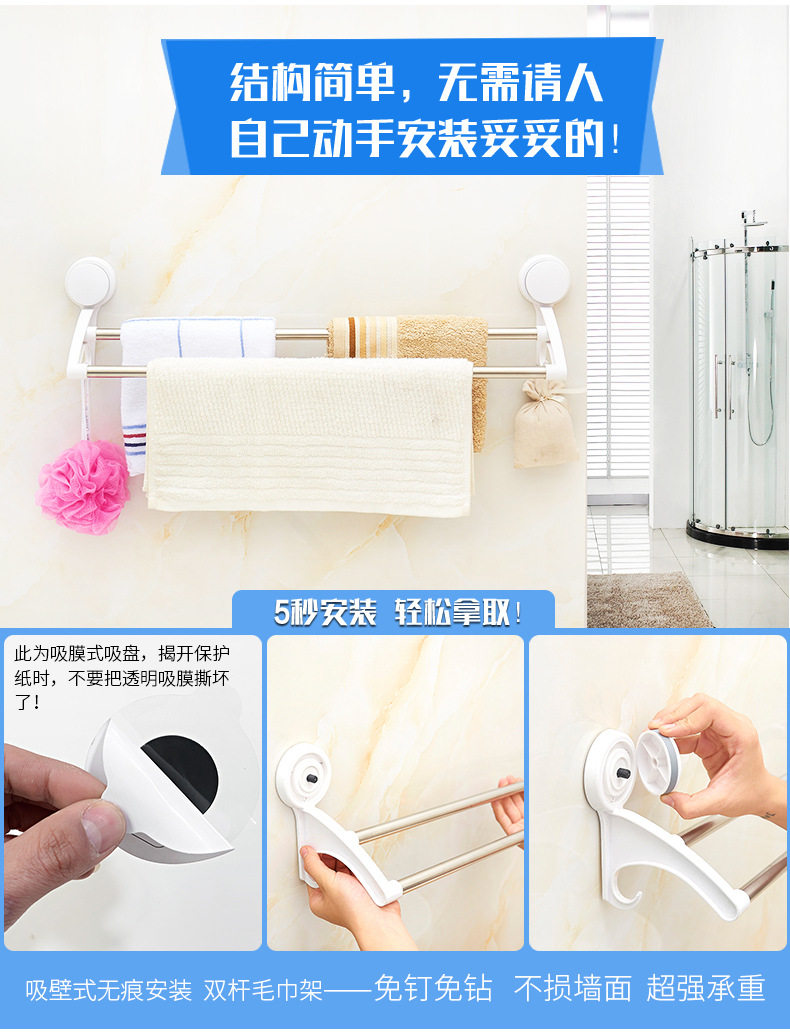 结构简单，无需请人
自己动手安装妥妥的！

5秒安装 轻松拿取！

此为吸膜式吸盘，揭开保护纸时，不要把透明吸膜撕坏了！

吸壁式无痕安装 双杆毛巾架——免钉免钻 不损墙面 超强承重