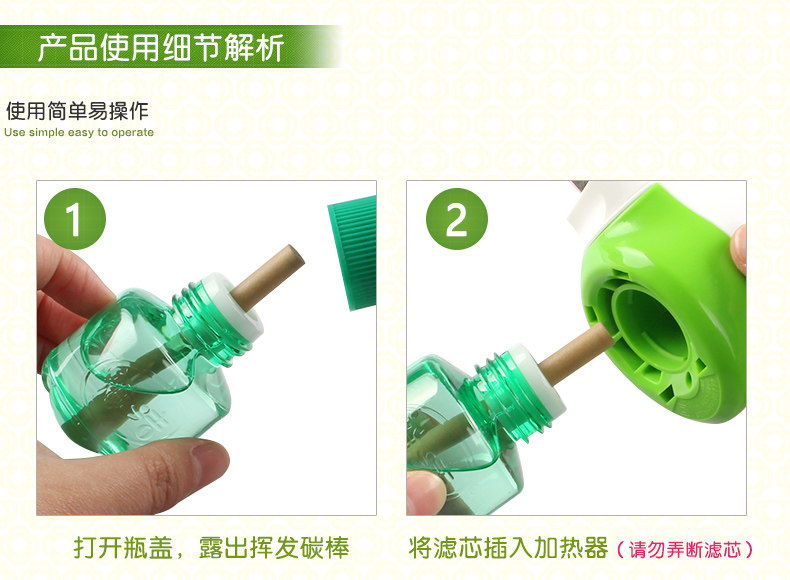 产品使用细节解析

使用简单易操作
Use simple easy to operate

1

2

打开瓶盖，露出挥发碳棒

将滤芯插入加热器（请勿弄断滤芯）