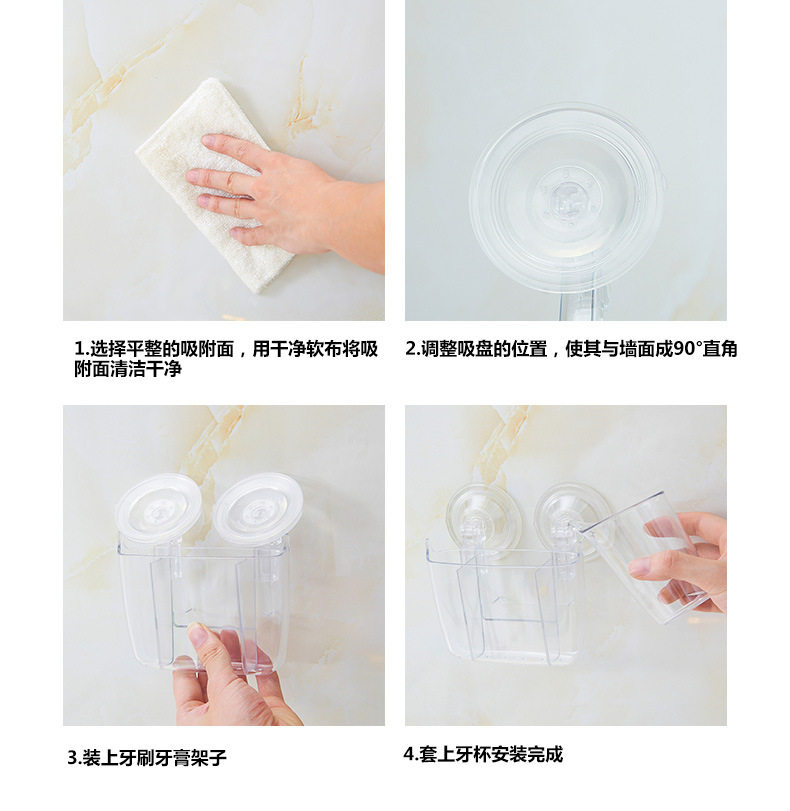 1.选择平整的吸附面，用干净软布将吸附面清洁干净

2.调整吸盘的位置，使其与墙面成90°直角

3.装上牙刷牙膏架子

4.套上牙杯安装完成