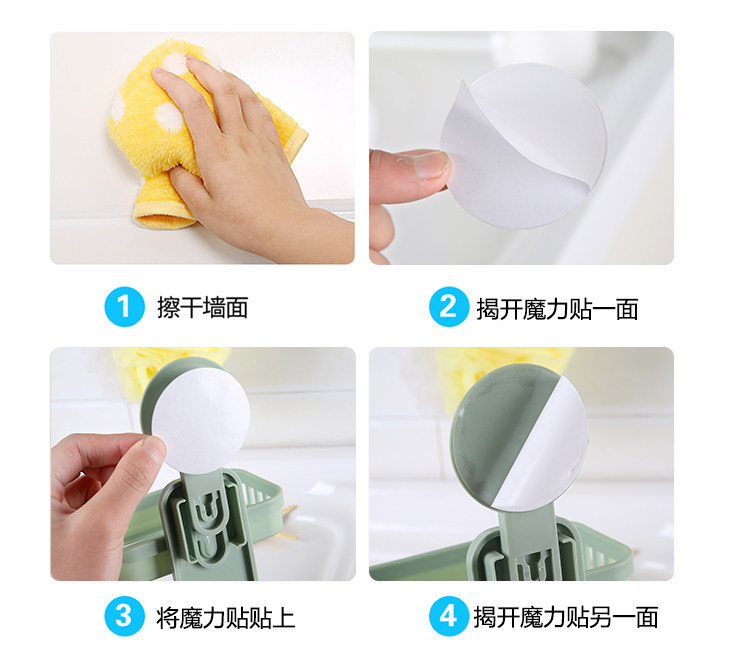 1 擦干墙面

2 揭开魔力贴一面

3 将魔力贴贴上

4 揭开魔力贴另一面