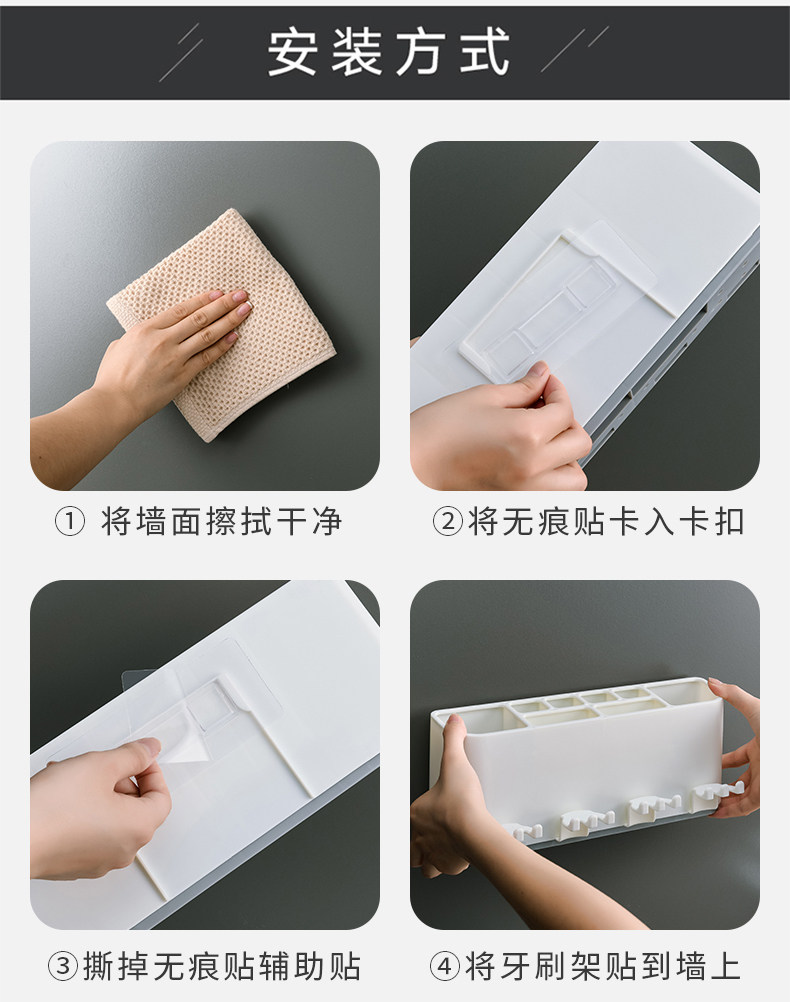 安装方式

① 将墙面擦拭干净

②将无痕贴卡入卡扣

③撕掉无痕贴辅助贴

④将牙刷架贴到墙上