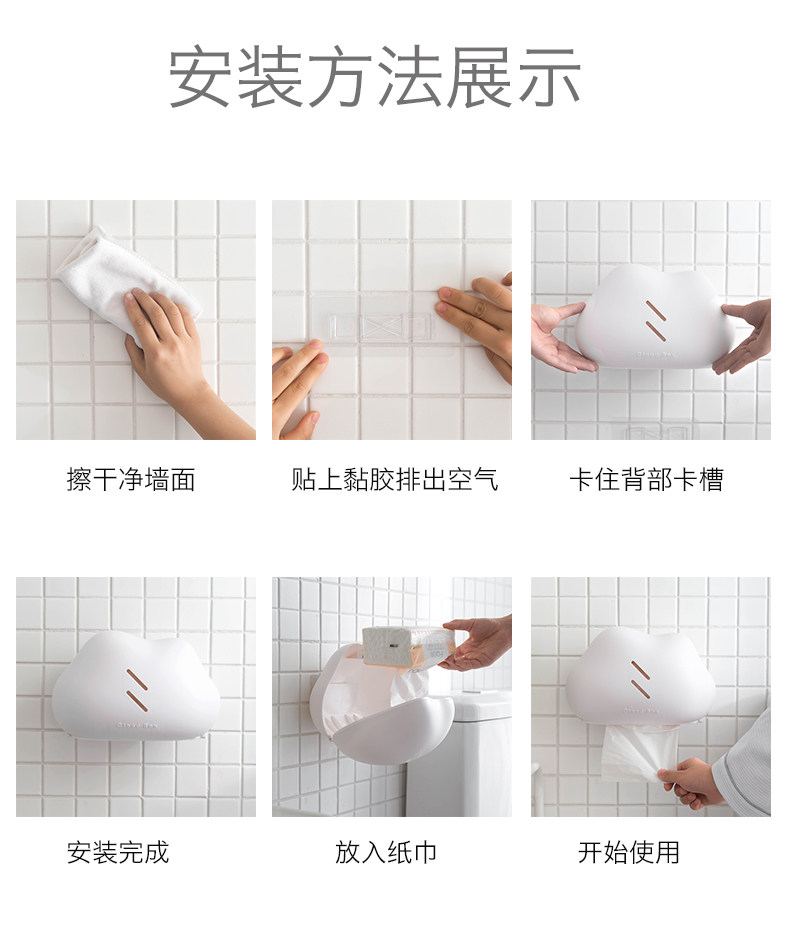 安装方法展示

擦干净墙面

贴上黏胶排出空气

卡住背部卡槽

安装完成

放入纸巾

开始使用