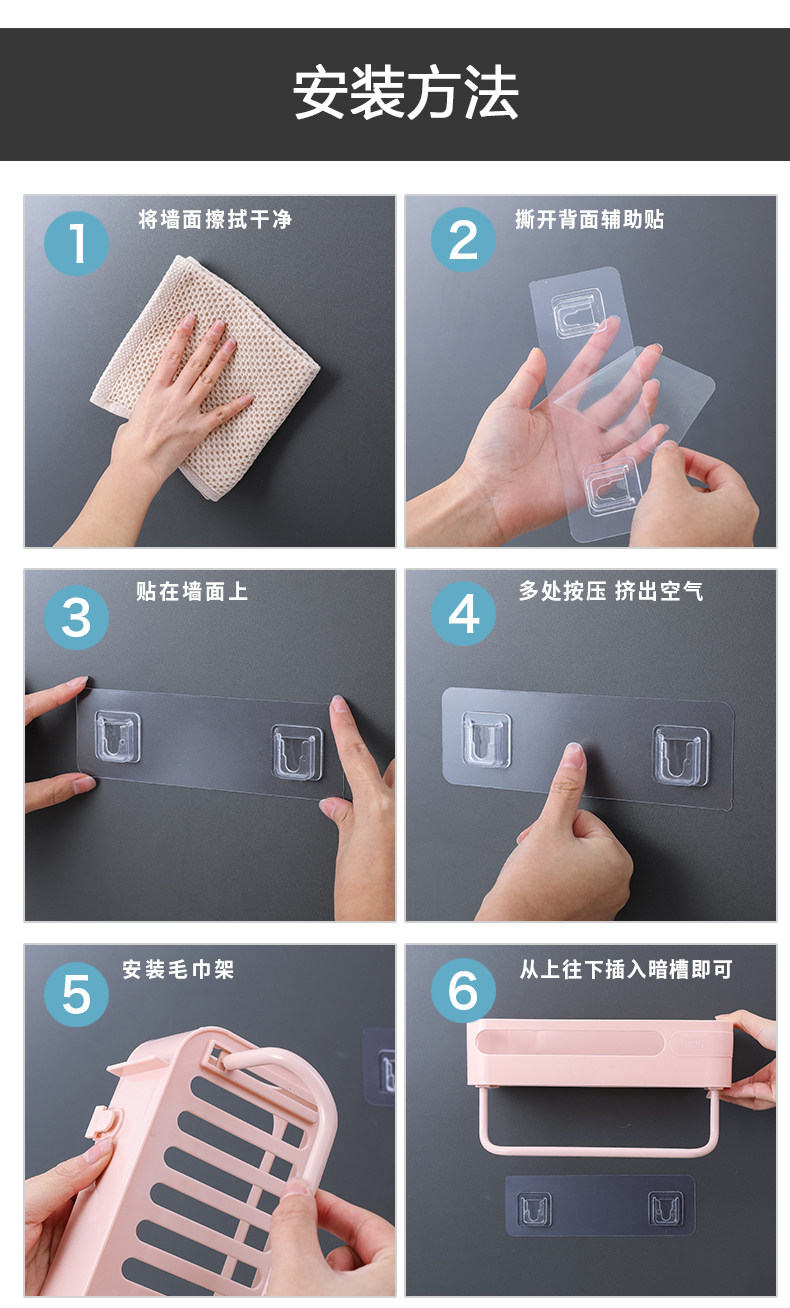 安装方法

1
将墙面擦拭干净

2
撕开背面辅助贴

3
贴在墙面上

4
多处按压 挤出空气

5
安装毛巾架

6
从上往下插入暗槽即可