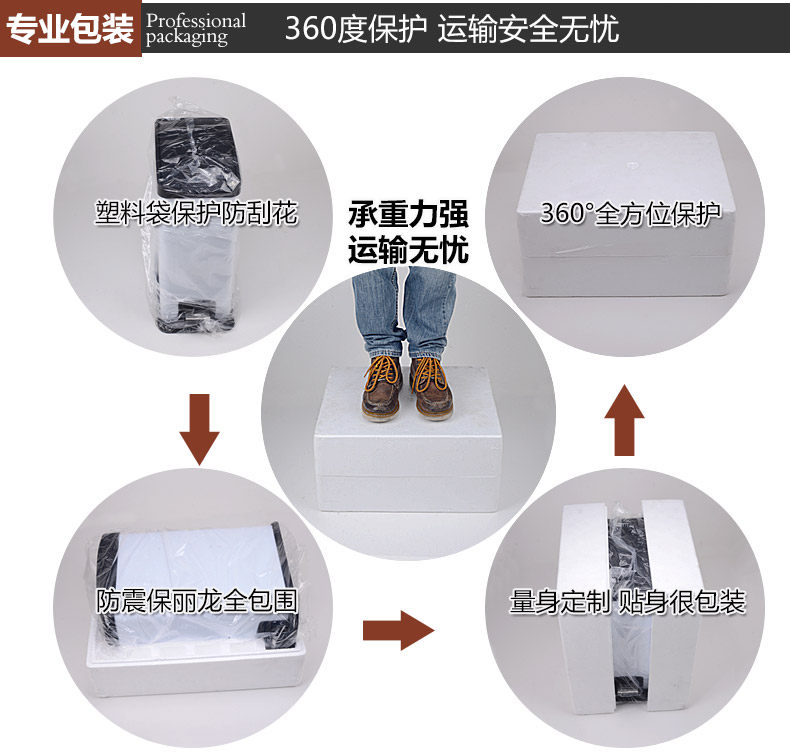 专业包装 Professional packaging 360度保护 运输安全无忧

塑料袋保护防刮花

承重力强
运输无忧

360°全方位保护

防震保丽龙全包围

量身定制 贴身很包装