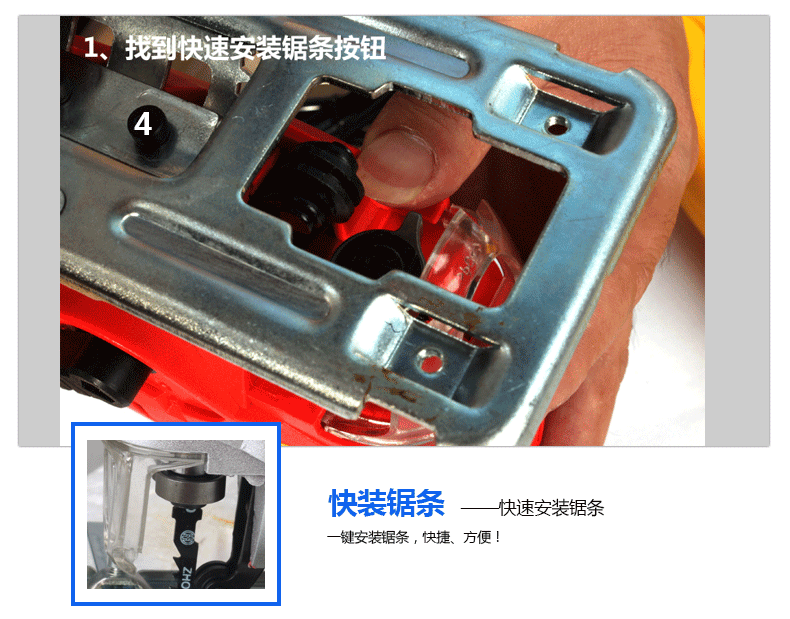 1、找到快速安装锯条按钮

4

快装锯条 ——快速安装锯条

一键安装锯条，快捷、方便！