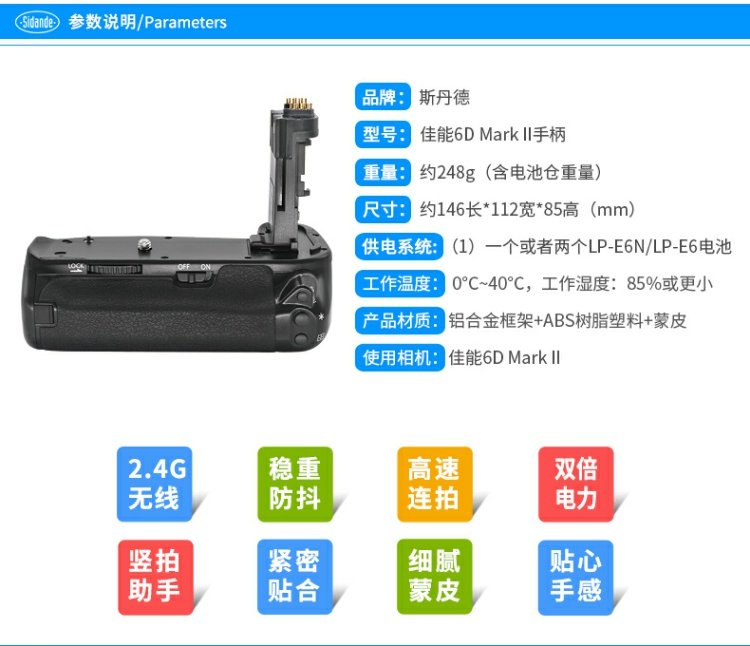 Sidande 参数说明/Parameters

LOCK OFF ON

品牌: 斯丹德

型号: 佳能6D Mark II手柄

重量: 约248g（含电池仓重量）

尺寸: 约146长*112宽*85高（mm）

供电系统: （1）一个或者两个LP-E6N/LP-E6电池

工作温度: 0°C~40°C，工作湿度：85%或更小

产品材质: 铝合金框架+ABS树脂塑料+蒙皮

使用相机: 佳能6D Mark II

2.4G 无线

稳重 防抖

高速 连拍

双倍 电力

竖拍 助手

紧密 贴合

细腻 蒙皮

贴心 手感