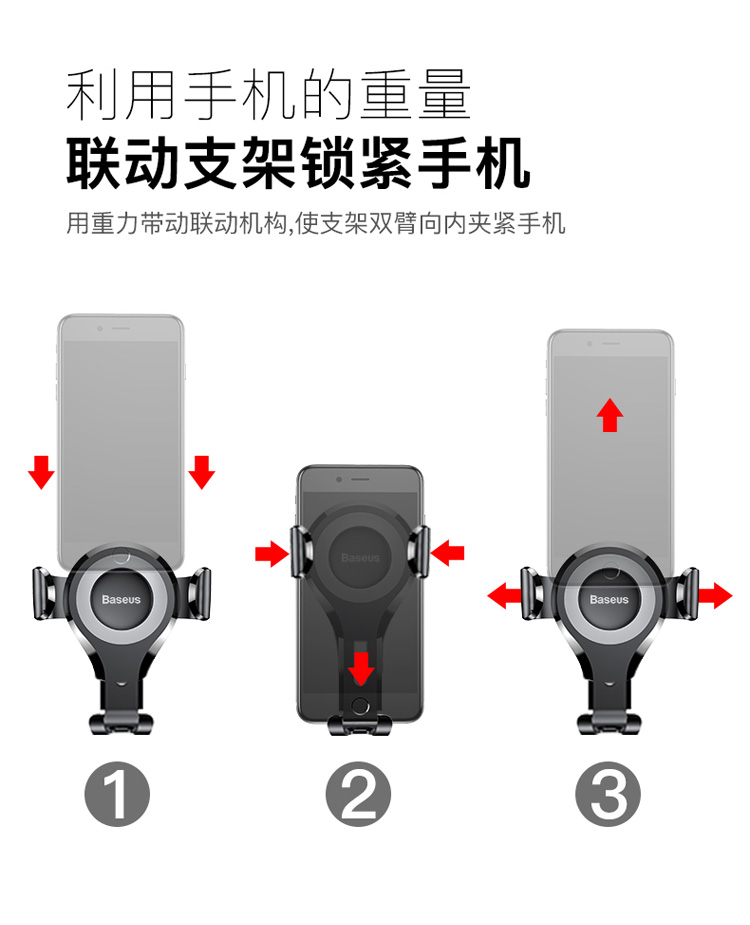 利用手机的重量
联动支架锁紧手机
用重力带动联动机构,使支架双臂向内夹紧手机

Baseus

Baseus

Baseus

1

2

3