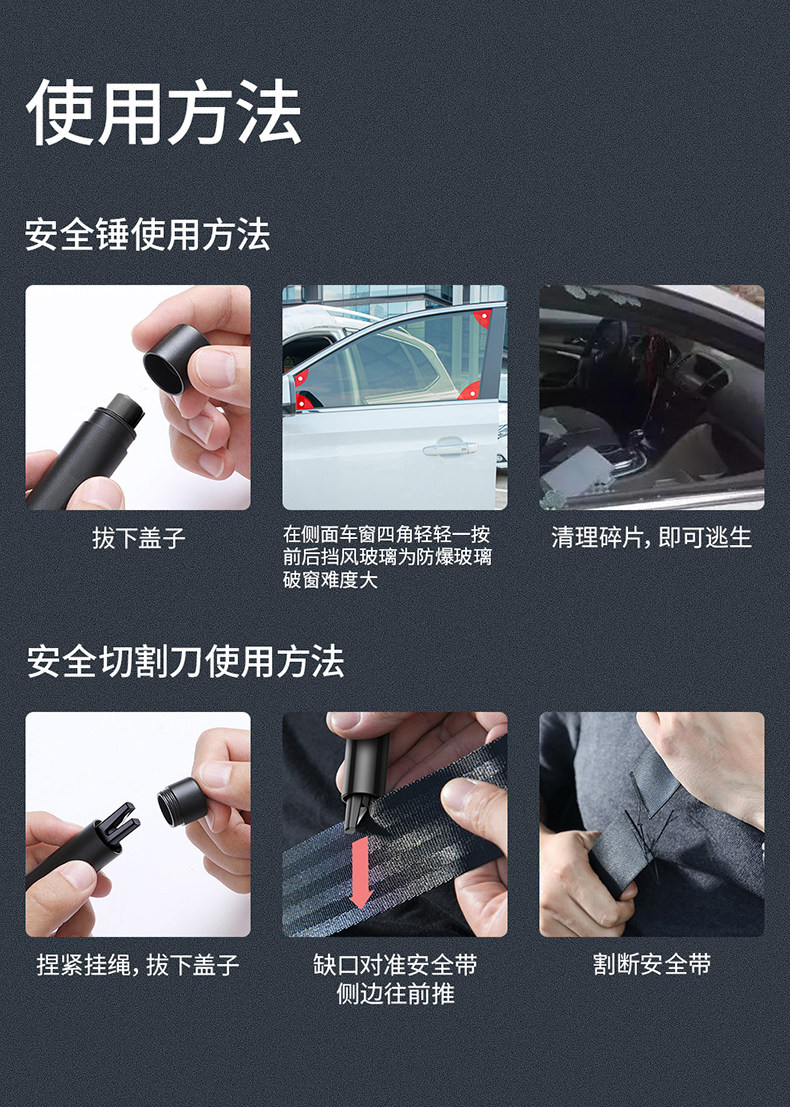 使用方法

安全锤使用方法

拔下盖子

在侧面车窗四角轻轻一按
前后挡风玻璃为防爆玻璃
破窗难度大

清理碎片，即可逃生

安全切割刀使用方法

捏紧挂绳，拔下盖子

缺口对准安全带
侧边往前推

割断安全带