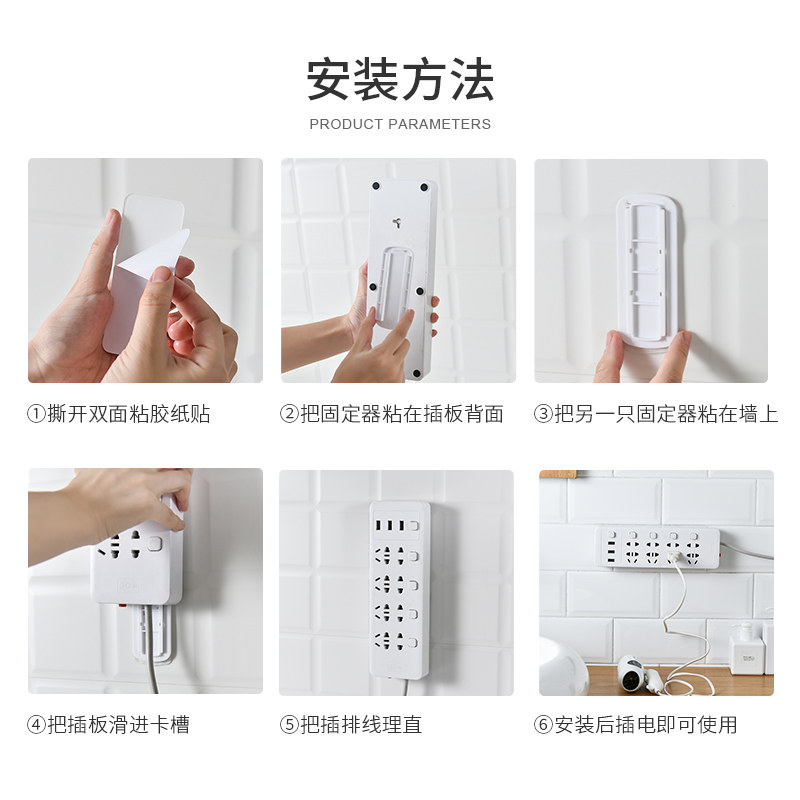 安装方法

PRODUCT PARAMETERS

①撕开双面粘胶纸贴

②把固定器粘在插板背面

③把另一只固定器粘在墙上

④把插板滑进卡槽

⑤把插排线理直

⑥安装后插电即可使用