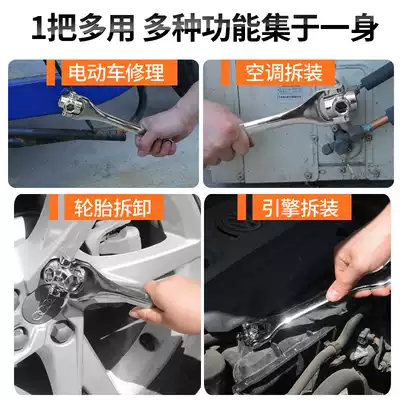 1把多用 多种功能集于一身

电动车修理

空调拆装

轮胎拆卸

引擎拆装