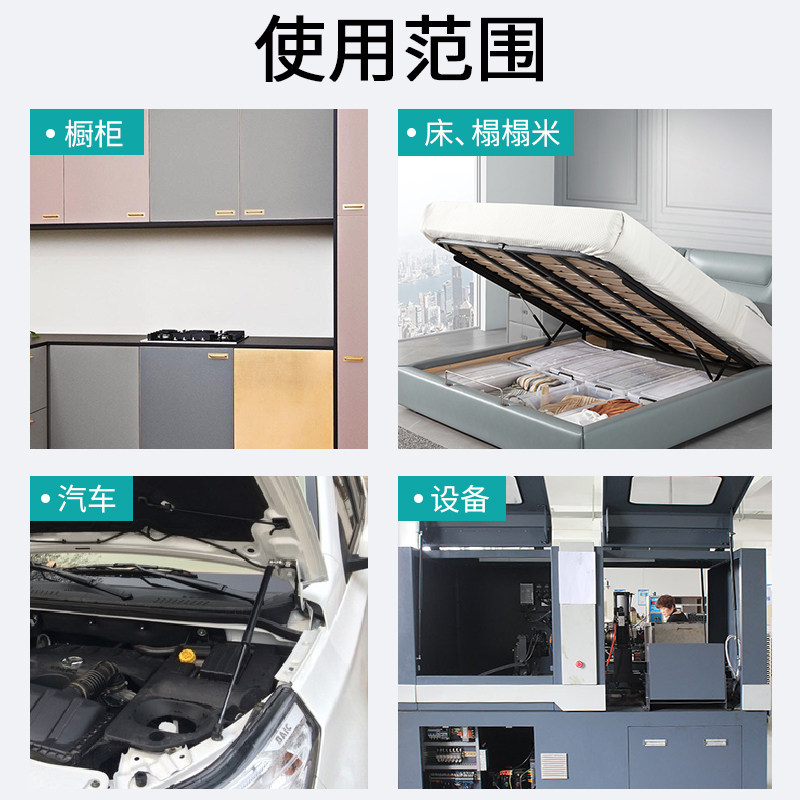 使用范围

• 橱柜

• 床、榻榻米

• 汽车

• 设备