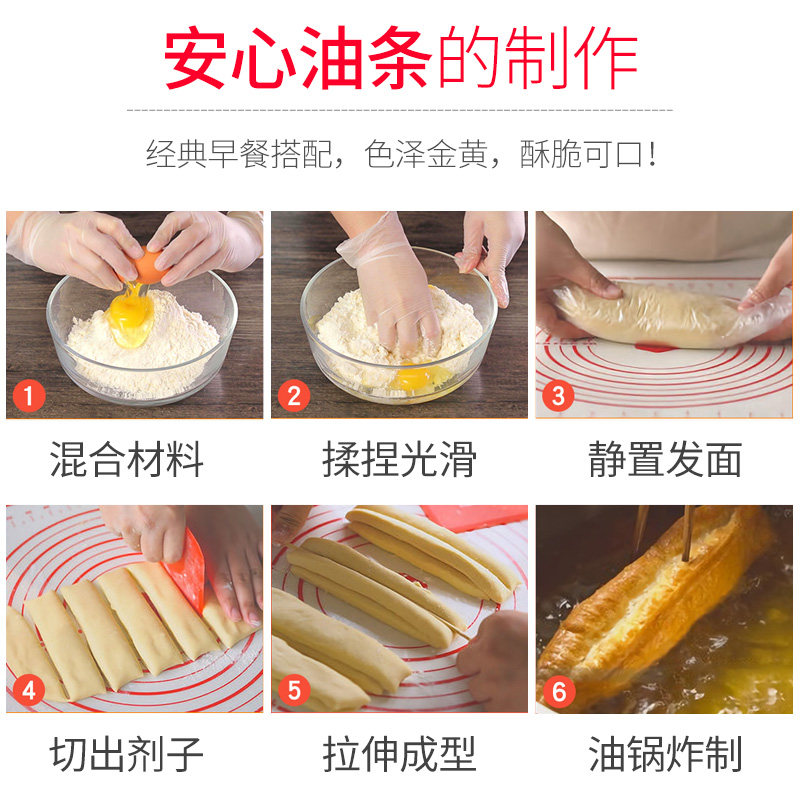 安心油条的制作

经典早餐搭配，色泽金黄，酥脆可口！

1
混合材料

2
揉捏光滑

3
静置发面

4
切出剂子

5
拉伸成型

6
油锅炸制