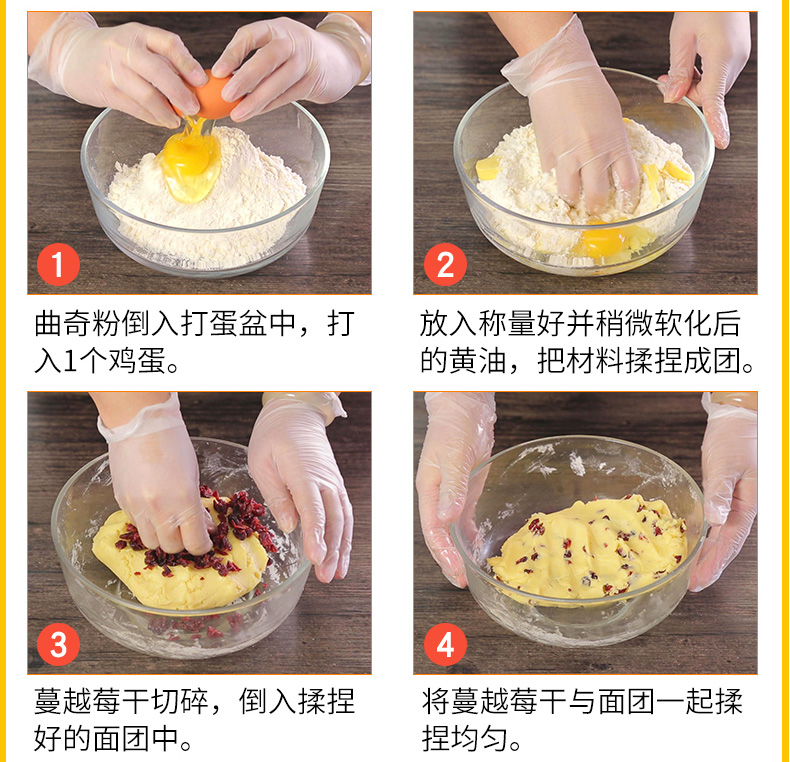 1

曲奇粉倒入打蛋盆中，打入1个鸡蛋。

2

放入称量好并稍微软化后的黄油，把材料揉捏成团。

3

蔓越莓干切碎，倒入揉捏好的面团中。

4

将蔓越莓干与面团一起揉捏均匀。