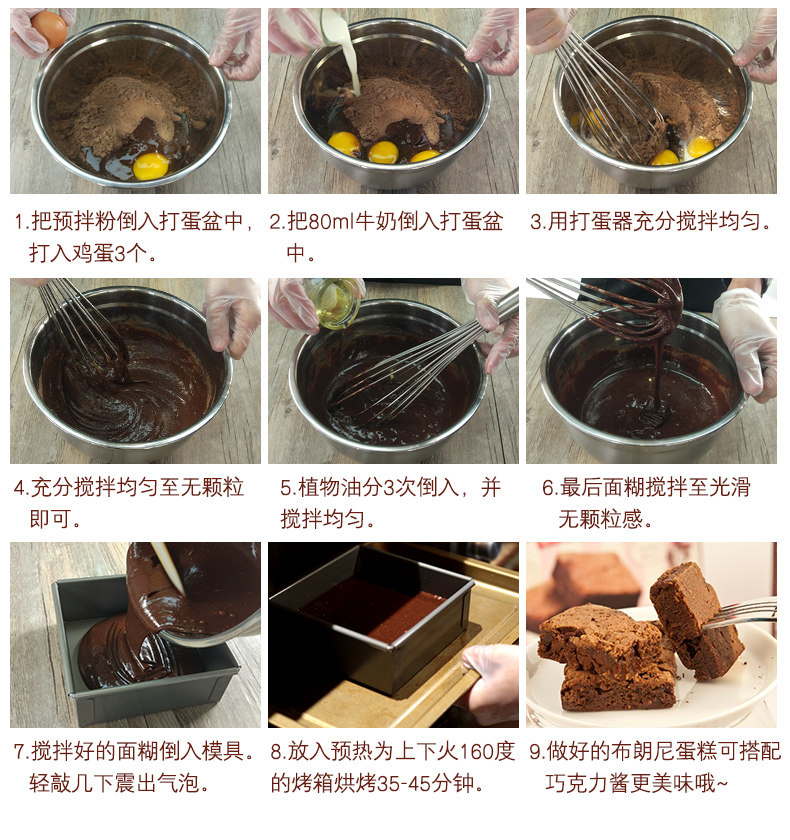 1.把预拌粉倒入打蛋盆中，打入鸡蛋3个。

2.把80ml牛奶倒入打蛋盆中。

3.用打蛋器充分搅拌均匀。

4.充分搅拌均匀至无颗粒即可。

5.植物油分3次倒入，并搅拌均匀。

6.最后面糊搅拌至光滑无颗粒感。

7.搅拌好的面糊倒入模具。轻敲几下震出气泡。

8.放入预热为上下火160度的烤箱烘烤35-45分钟。

9.做好的布朗尼蛋糕可搭配巧克力酱更美味哦~