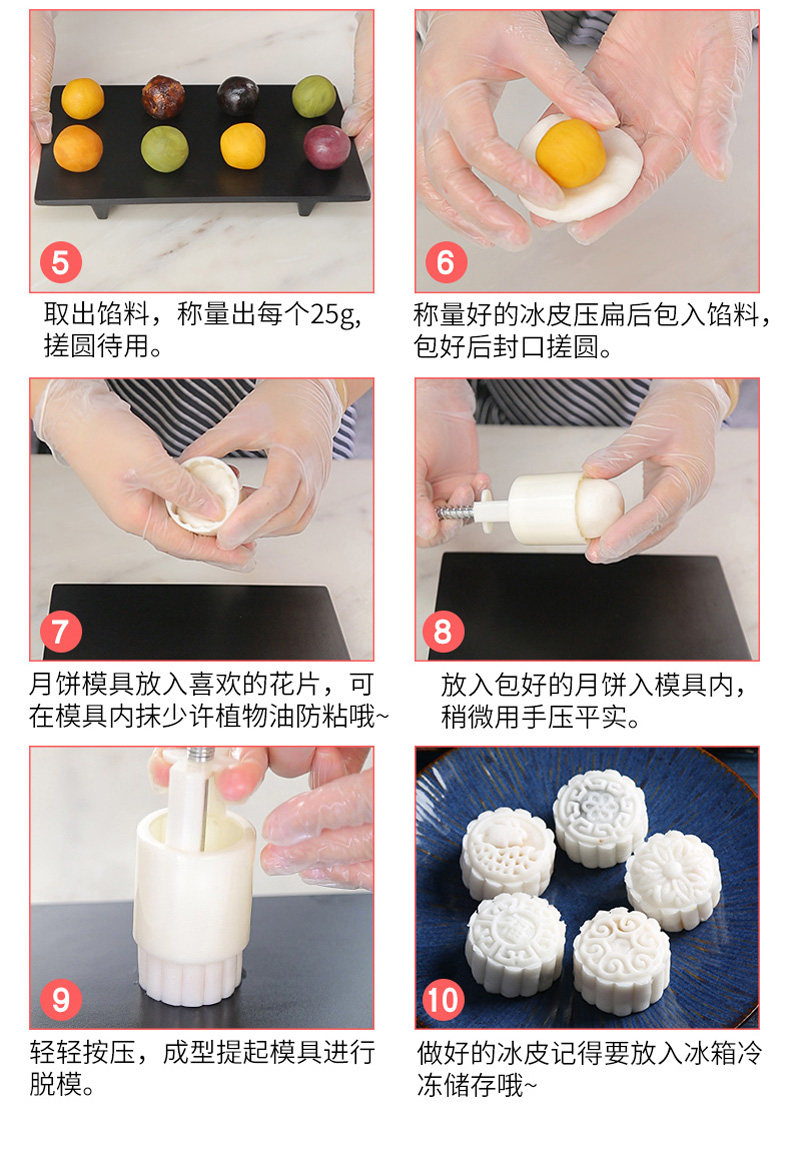 5

取出馅料，称量出每个25g，搓圆待用。

6

称量好的冰皮压扁后包入馅料，包好后封口搓圆。

7

月饼模具放入喜欢的花片，可在模具内抹少许植物油防粘哦~

8

放入包好的月饼入模具内，稍微用手压平实。

9

轻轻按压，成型提起模具进行脱模。

10

做好的冰皮记得要放入冰箱冷冻储存哦~