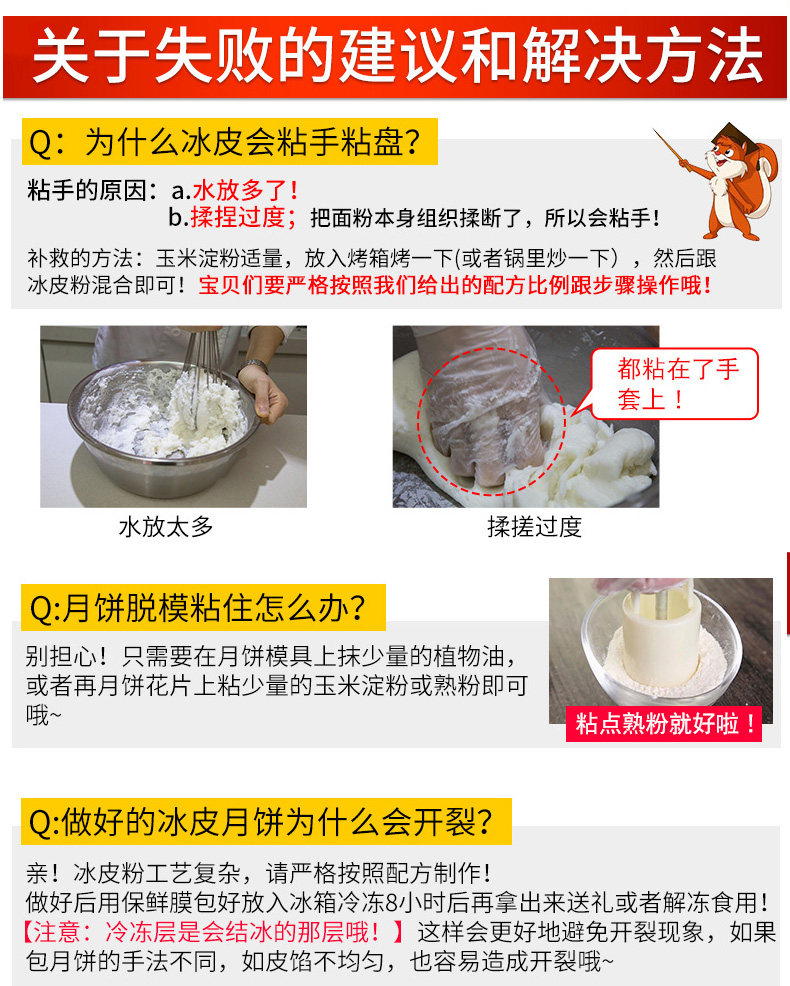 关于失败的建议和解决方法

Q：为什么冰皮会粘手粘盘？

粘手的原因：a.水放多了！
b.揉捏过度；把面粉本身组织揉断了，所以会粘手！

补救的方法：玉米淀粉适量，放入烤箱烤一下(或者锅里炒一下），然后跟冰皮粉混合即可！宝贝们要严格按照我们给出的配方比例跟步骤操作哦！

都粘在了手套上！

水放太多

揉搓过度

Q:月饼脱模粘住怎么办？

别担心！只需要在月饼模具上抹少量的植物油，或者再月饼花片上粘少量的玉米淀粉或熟粉即可哦~

粘点熟粉就好啦！

Q:做好的冰皮月饼为什么会开裂？

亲！冰皮粉工艺复杂，请严格按照配方制作！
做好后用保鲜膜包好放入冰箱冷冻8小时后再拿出来送礼或者解冻食用！
【注意：冷冻层是会结冰的那层哦！】这样会更好地避免开裂现象，如果包月饼的手法不同，如皮馅不均匀，也容易造成开裂哦~