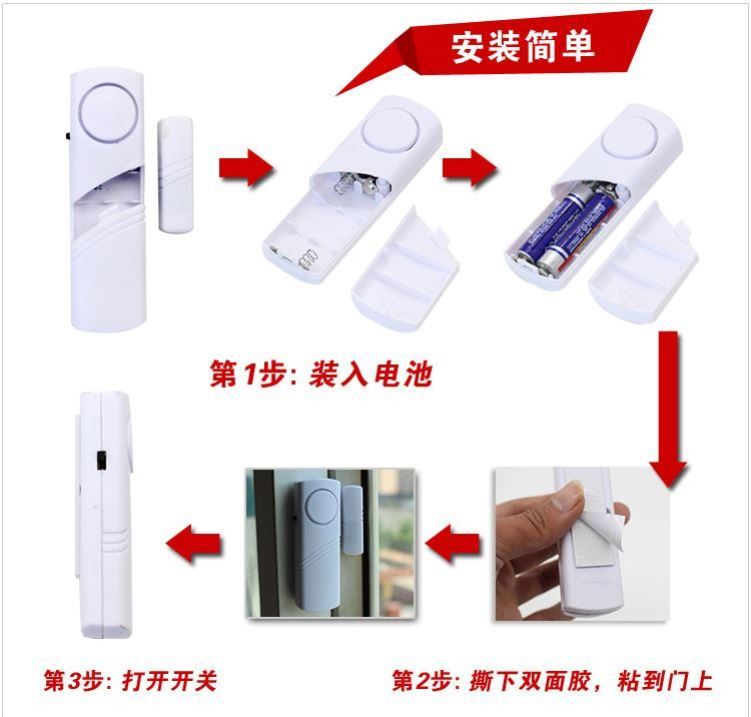 安装简单

第1步: 装入电池

第3步: 打开开关

第2步: 撕下双面胶，粘到门上