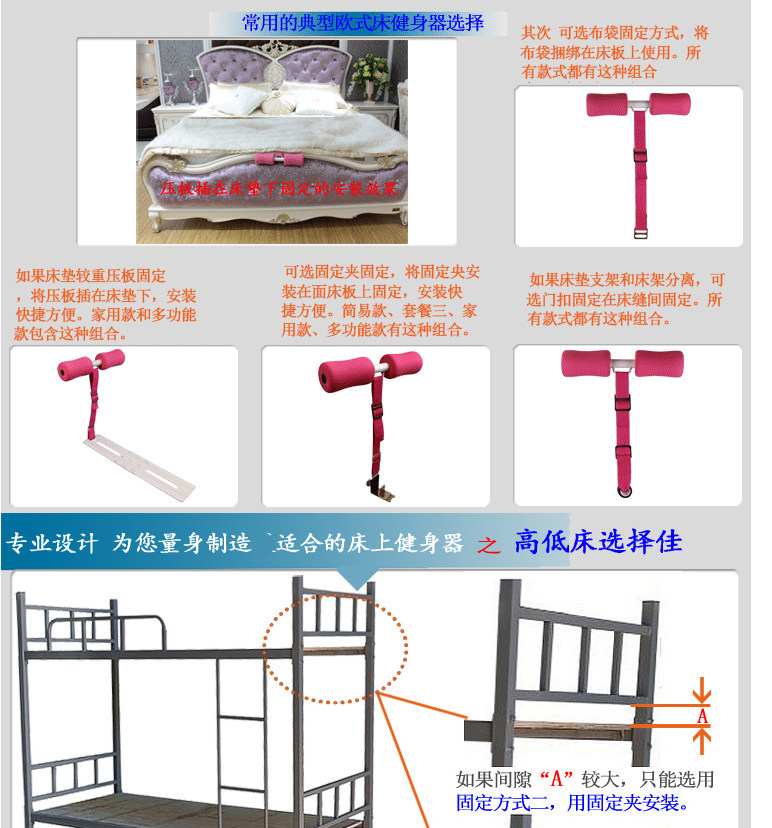 常用的典型欧式床健身器选择

压板插在床垫下固定的安装效果

其次 可选布袋固定方式，将布袋捆绑在床板上使用。所有款式都有这种组合

如果床垫较重压板固定，将压板插在床垫下，安装快捷方便。家用款和多功能款包含这种组合。

可选固定夹固定，将固定夹安装在面床板上固定，安装快捷方便。简易款、套餐三、家用款、多功能款有这种组合。

如果床垫支架和床架分离，可选门扣固定在床缝间固定。所有款式都有这种组合。

专业设计 为您量身制造 `适合的床上健身器 之 高低床选择佳

A

如果间隙“A”较大，只能选用固定方式二，用固定夹安装。