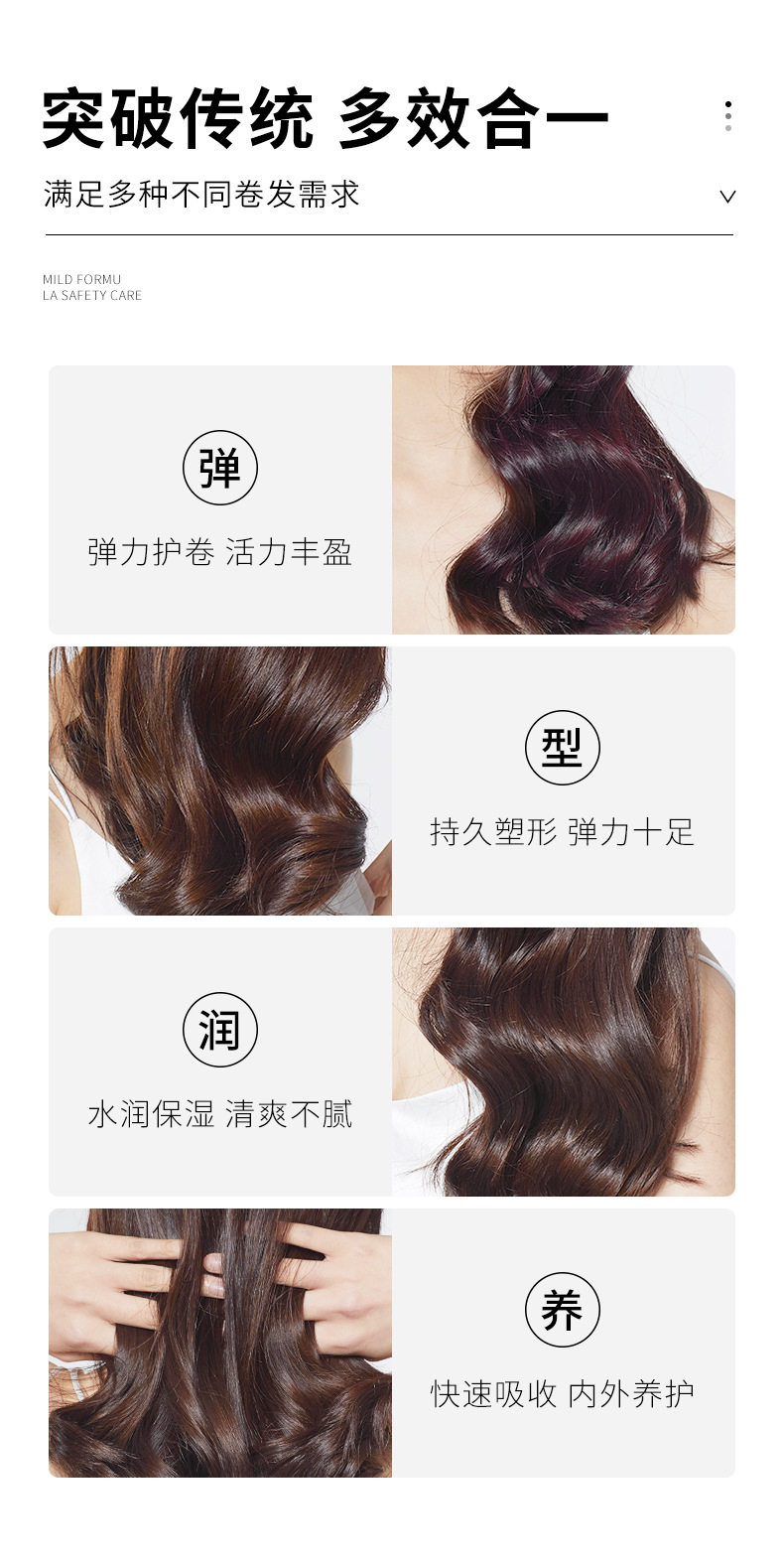 突破传统 多效合一

满足多种不同卷发需求

MILD FORMU
LA SAFETY CARE

弹

弹力护卷 活力丰盈

型

持久塑形 弹力十足

润

水润保湿 清爽不腻

养

快速吸收 内外养护