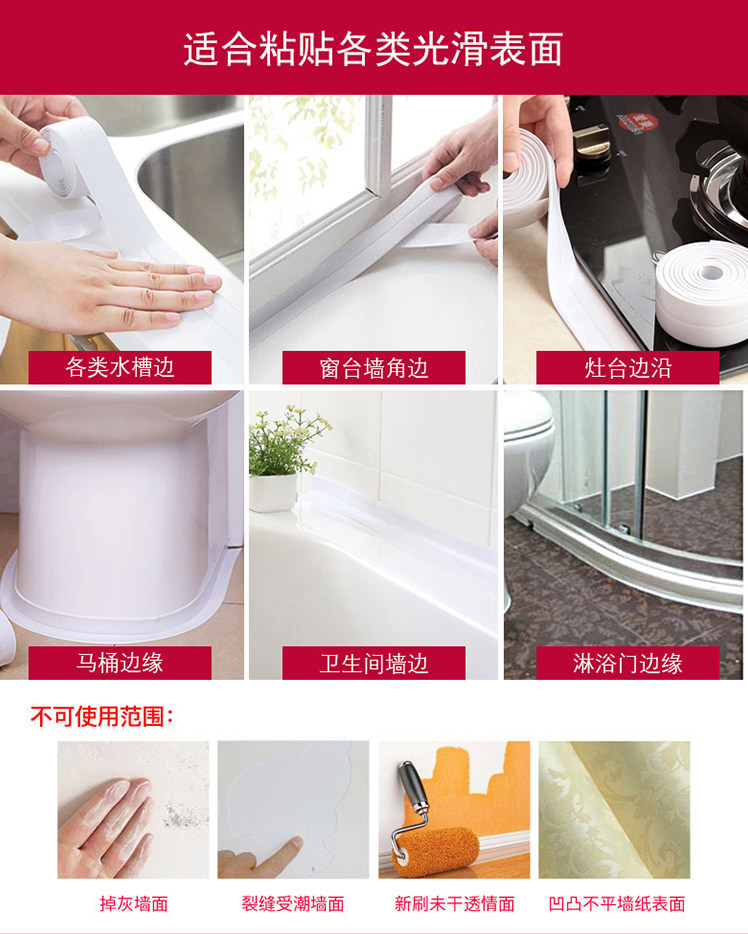 适合粘贴各类光滑表面

各类水槽边

窗台墙角边

灶台边沿

马桶边缘

卫生间墙边

淋浴门边缘

不可使用范围：

掉灰墙面

裂缝受潮墙面

新刷未干透情面

凹凸不平墙纸表面