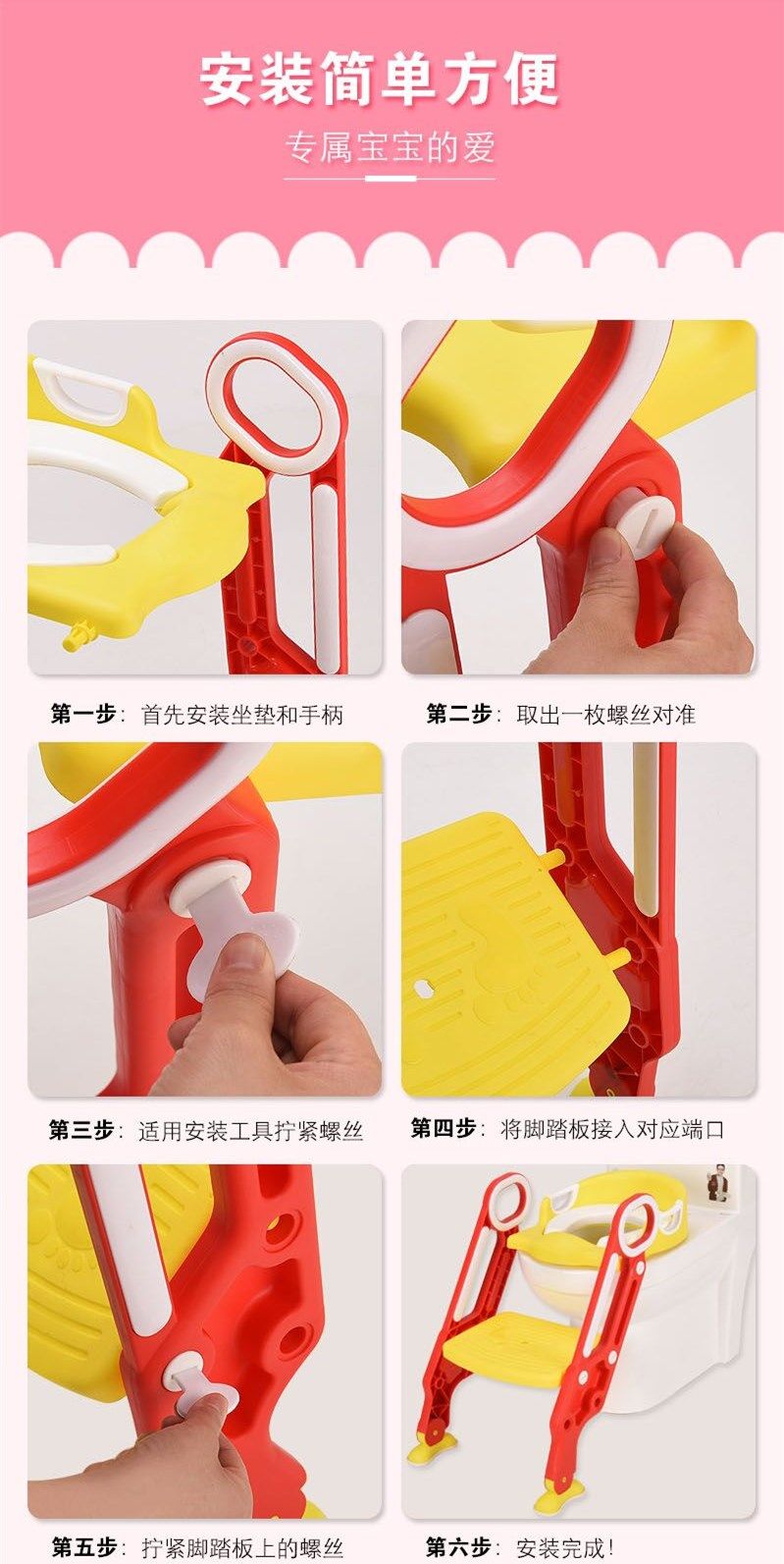 安装简单方便

专属宝宝的爱

第一步：首先安装坐垫和手柄

第二步：取出一枚螺丝对准

第三步：适用安装工具拧紧螺丝

第四步：将脚踏板接入对应端口

第五步：拧紧脚踏板上的螺丝

第六步：安装完成！