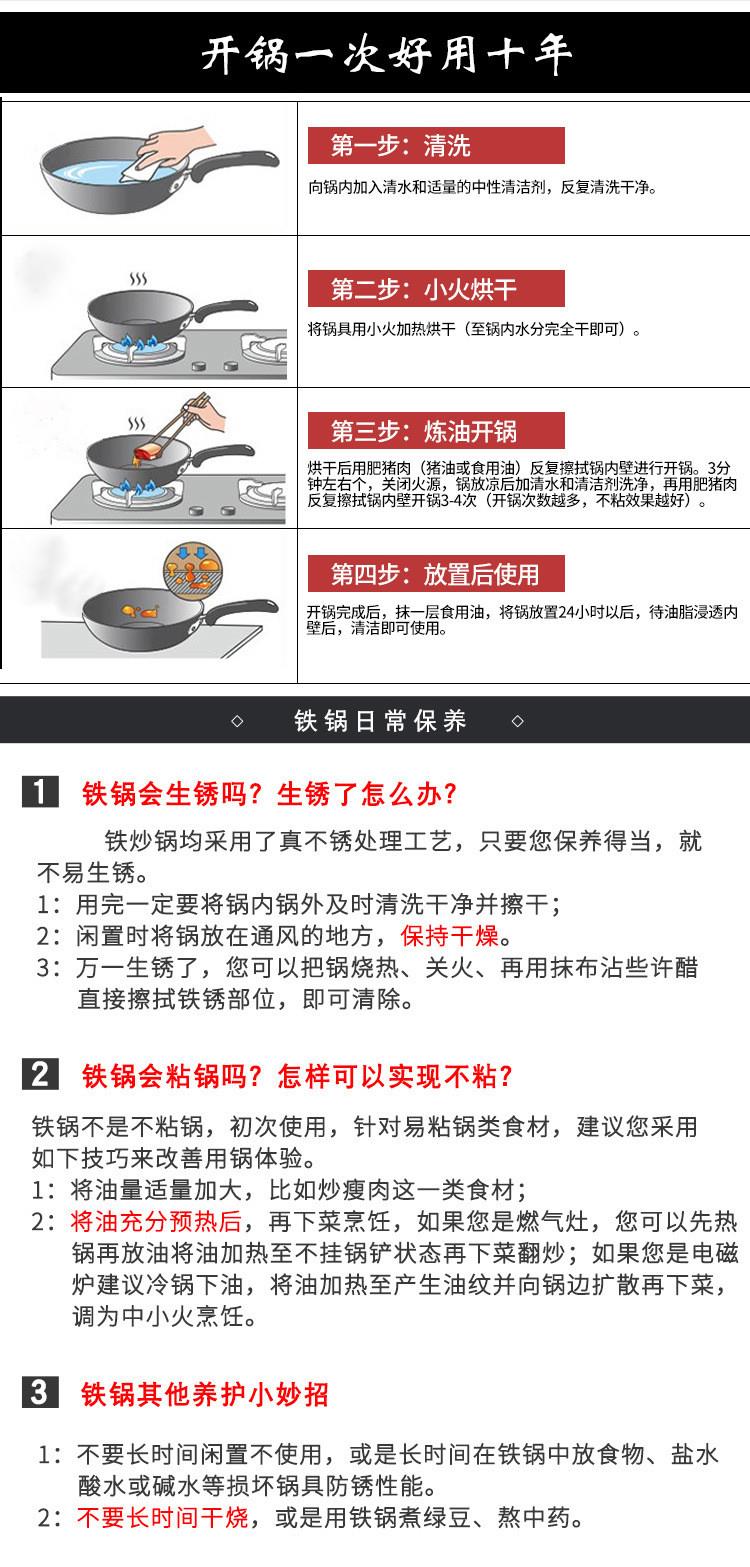 开锅一次好用十年

第一步：清洗

向锅内加入清水和适量的中性清洁剂，反复清洗干净。

第二步：小火烘干

将锅具用小火加热烘干（至锅内水分完全干即可）。

第三步：炼油开锅

烘干后用肥猪肉（猪油或食用油）反复擦拭锅内壁进行开锅。3分钟左右个，关闭火源，锅放凉后加清水和清洁剂洗净，再用肥猪肉反复擦拭锅内壁开锅3-4次（开锅次数越多，不粘效果越好）。

第四步：放置后使用

开锅完成后，抹一层食用油，将锅放置24小时以后，待油脂浸透内壁后，清洁即可使用。

◇ 铁锅日常保养 ◇

1 铁锅会生锈吗？生锈了怎么办？

铁炒锅均采用了真不锈处理工艺，只要您保养得当，就不易生锈。
1：用完一定要将锅内锅外及时清洗干净并擦干；
2：闲置时将锅放在通风的地方，保持干燥。
3：万一生锈了，您可以把锅烧热、关火、再用抹布沾些许醋直接擦拭铁锈部位，即可清除。

2 铁锅会粘锅吗？怎样可以实现不粘？

铁锅不是不粘锅，初次使用，针对易粘锅类食材，建议您采用如下技巧来改善用锅体验。
1：将油量适量加大，比如炒瘦肉这一类食材；
2：将油充分预热后，再下菜烹饪，如果您是燃气灶，您可以先热锅再放油将油加热至不挂锅铲状态再下菜翻炒；如果您是电磁炉建议冷锅下油，将油加热至产生油纹并向锅边扩散再下菜，调为中小火烹饪。

3 铁锅其他养护小妙招

1：不要长时间闲置不使用，或是长时间在铁锅中放食物、盐水酸水或碱水等损坏锅具防锈性能。
2：不要长时间干烧，或是用铁锅煮绿豆、熬中药。