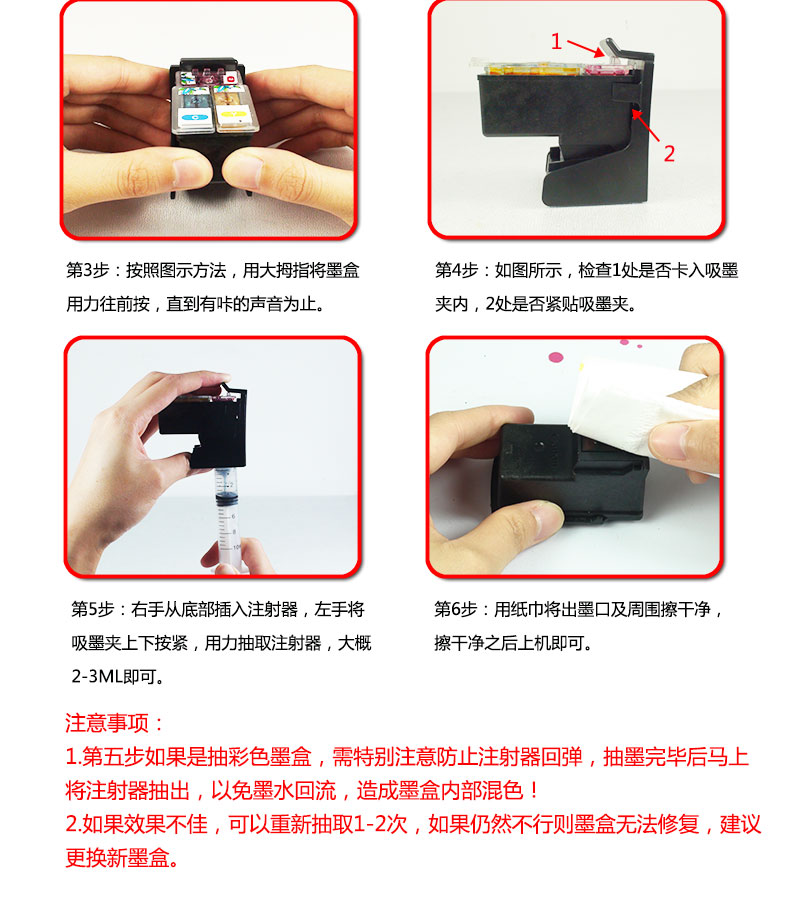 1
2

第3步：按照图示方法，用大拇指将墨盒用力往前按，直到有咔的声音为止。

第4步：如图所示，检查1处是否卡入吸墨夹内，2处是否紧贴吸墨夹。

第5步：右手从底部插入注射器，左手将吸墨夹上下按紧，用力抽取注射器，大概2-3ML即可。

第6步：用纸巾将出墨口及周围擦干净，擦干净之后上机即可。

注意事项：
1.第五步如果是抽彩色墨盒，需特别注意防止注射器回弹，抽墨完毕后马上将注射器抽出，以免墨水回流，造成墨盒内部混色！
2.如果效果不佳，可以重新抽取1-2次，如果仍然不行则墨盒无法修复，建议更换新墨盒。