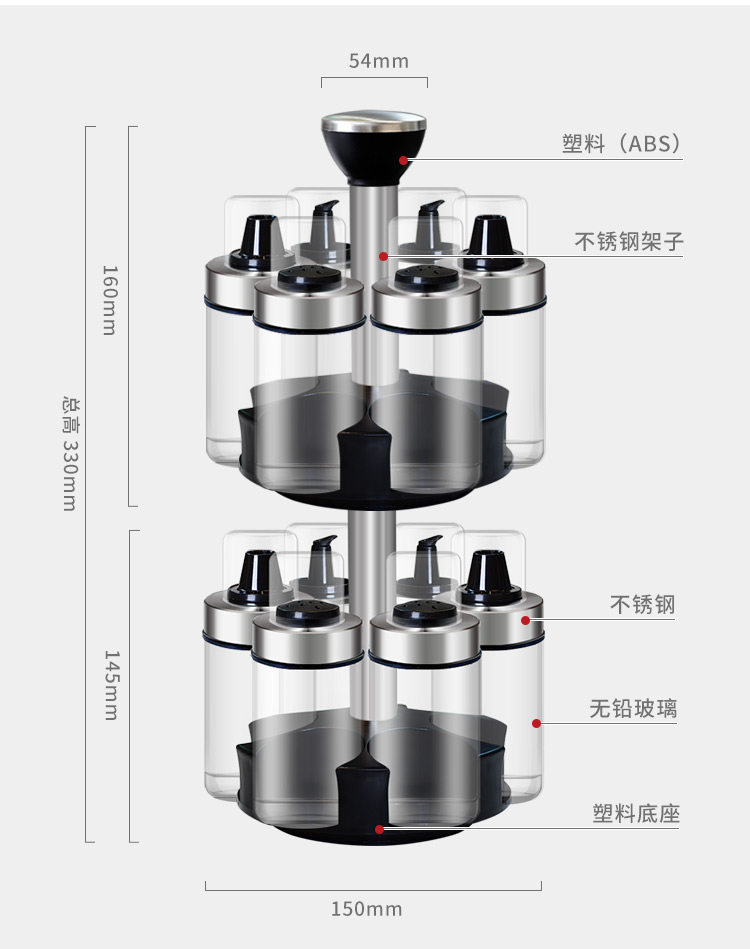 54mm

塑料（ABS）

不锈钢架子

160mm

总高 330mm

145mm

不锈钢

无铅玻璃

塑料底座

150mm