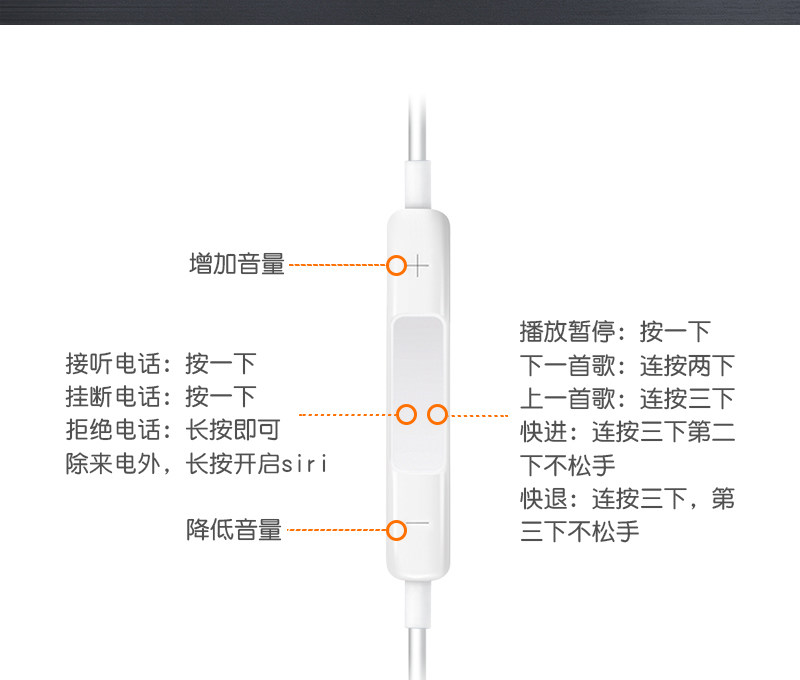 增加音量

接听电话：按一下
挂断电话：按一下
拒绝电话：长按即可
除来电外，长按开启siri

降低音量

播放暂停：按一下
下一首歌：连按两下
上一首歌：连按三下
快进：连按三下第二下不松手
快退：连按三下，第三下不松手