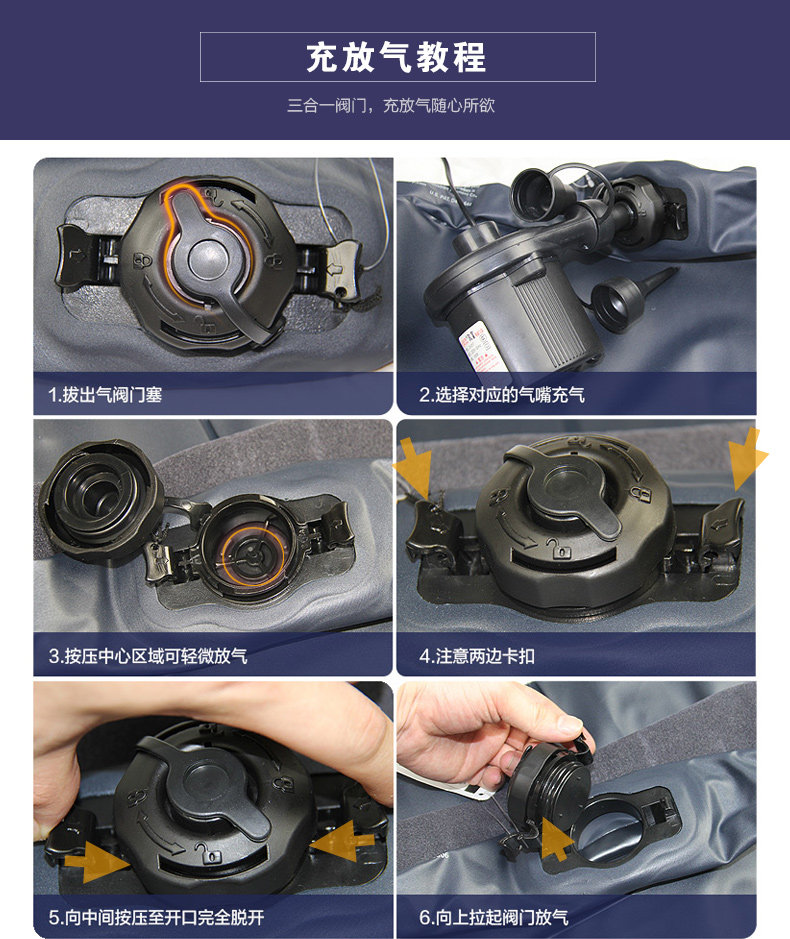 充放气教程

三合一阀门，充放气随心所欲

1.拔出气阀门塞

2.选择对应的气嘴充气

3.按压中心区域可轻微放气

4.注意两边卡扣

5.向中间按压至开口完全脱开

6.向上拉起阀门放气