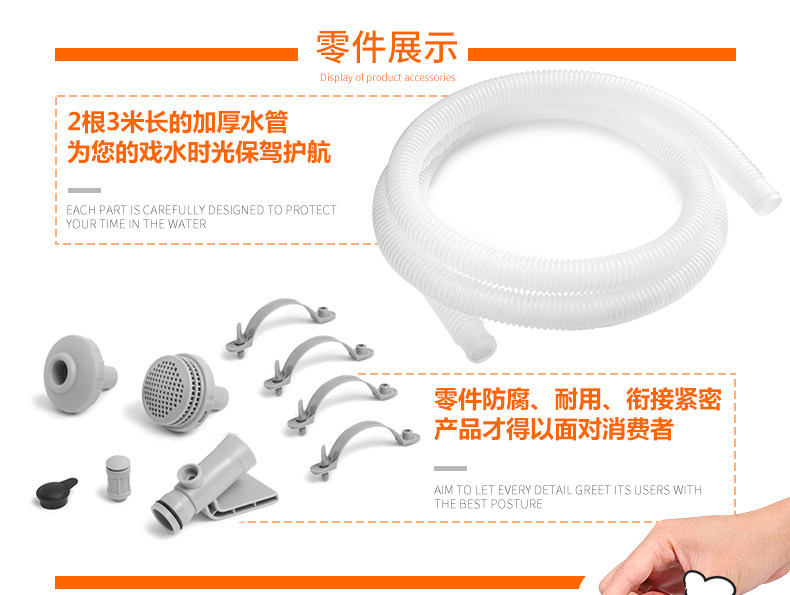 零件展示

Display of product accessories

2根3米长的加厚水管
为您的戏水时光保驾护航

EACH PART IS CAREFULLY DESIGNED TO PROTECT YOUR TIME IN THE WATER

零件防腐、耐用、衔接紧密
产品才得以面对消费者

AIM TO LET EVERY DETAIL GREET ITS USERS WITH THE BEST POSTURE