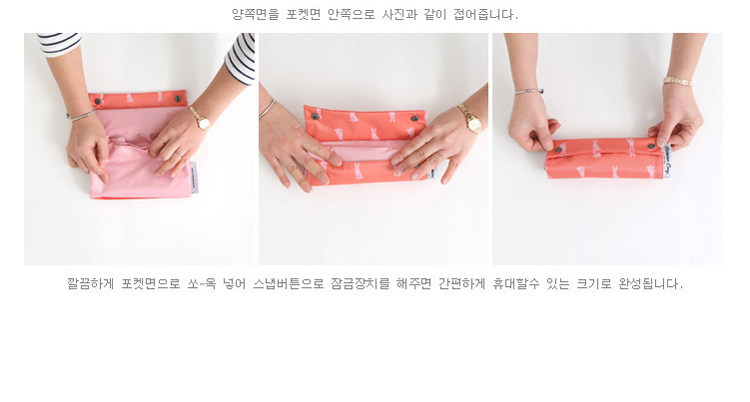 양쪽면을 포켓면 안쪽으로 사진과 같이 접어줍니다.

깔끔하게 포켓면으로 쏘~옥 넣어 스냅버튼으로 잠금장치를 해주면 간편하게 휴대할수 있는 크기로 완성됩니다.