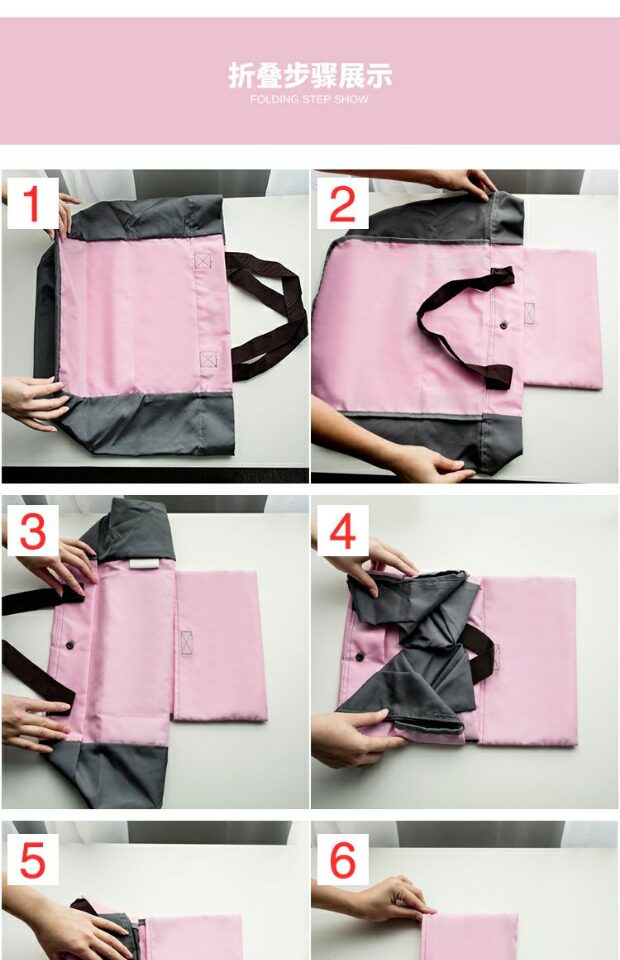 折叠步骤展示
FOLDING STEP SHOW

1

2

3

4

5

6