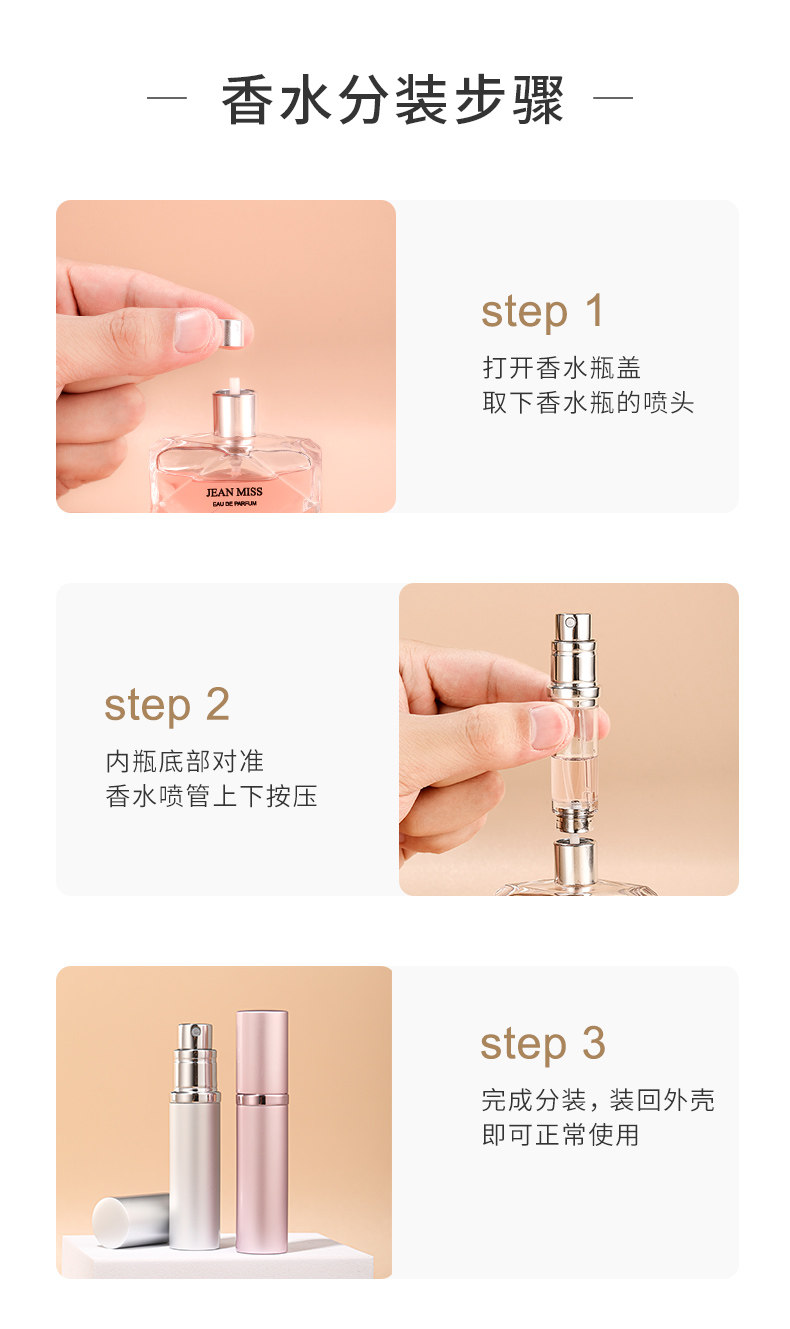 — 香水分装步骤 —

JEAN MISS
EAU DE PARFUM

step 1
打开香水瓶盖
取下香水瓶的喷头

step 2
内瓶底部对准
香水喷管上下按压

step 3
完成分装，装回外壳
即可正常使用