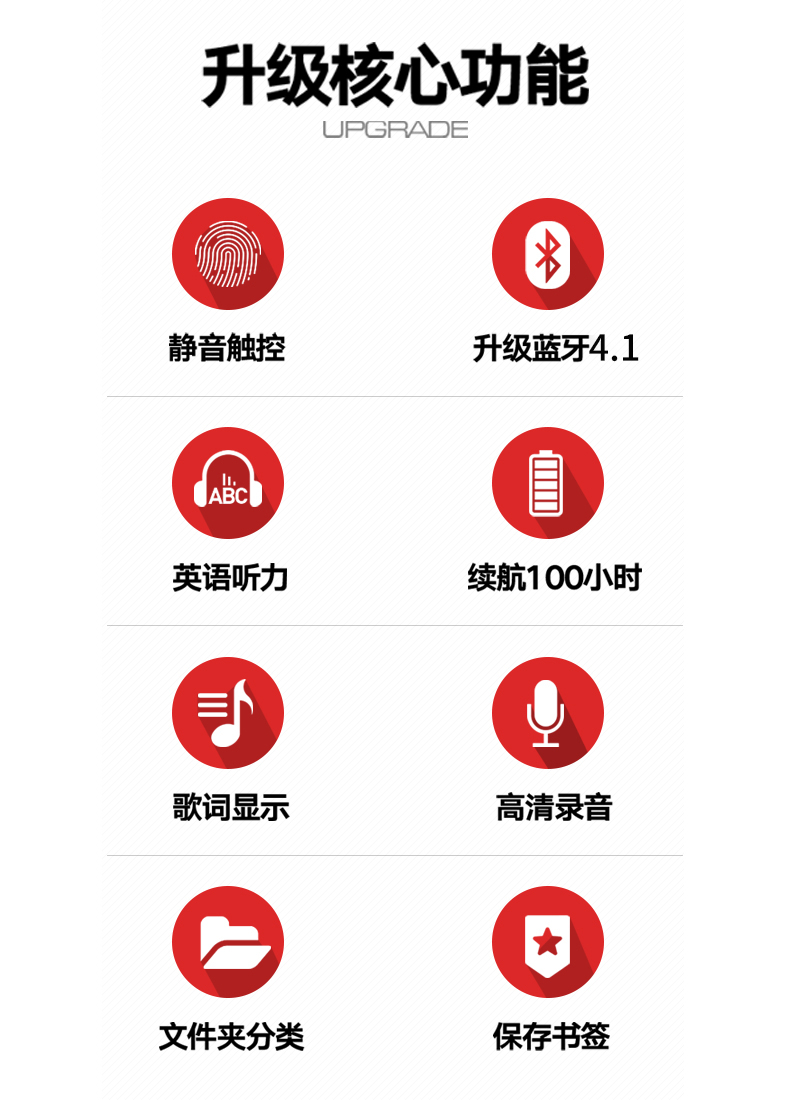 升级核心功能
UPGRADE

静音触控

升级蓝牙4.1

ABC

英语听力

续航100小时

歌词显示

高清录音

文件夹分类

保存书签