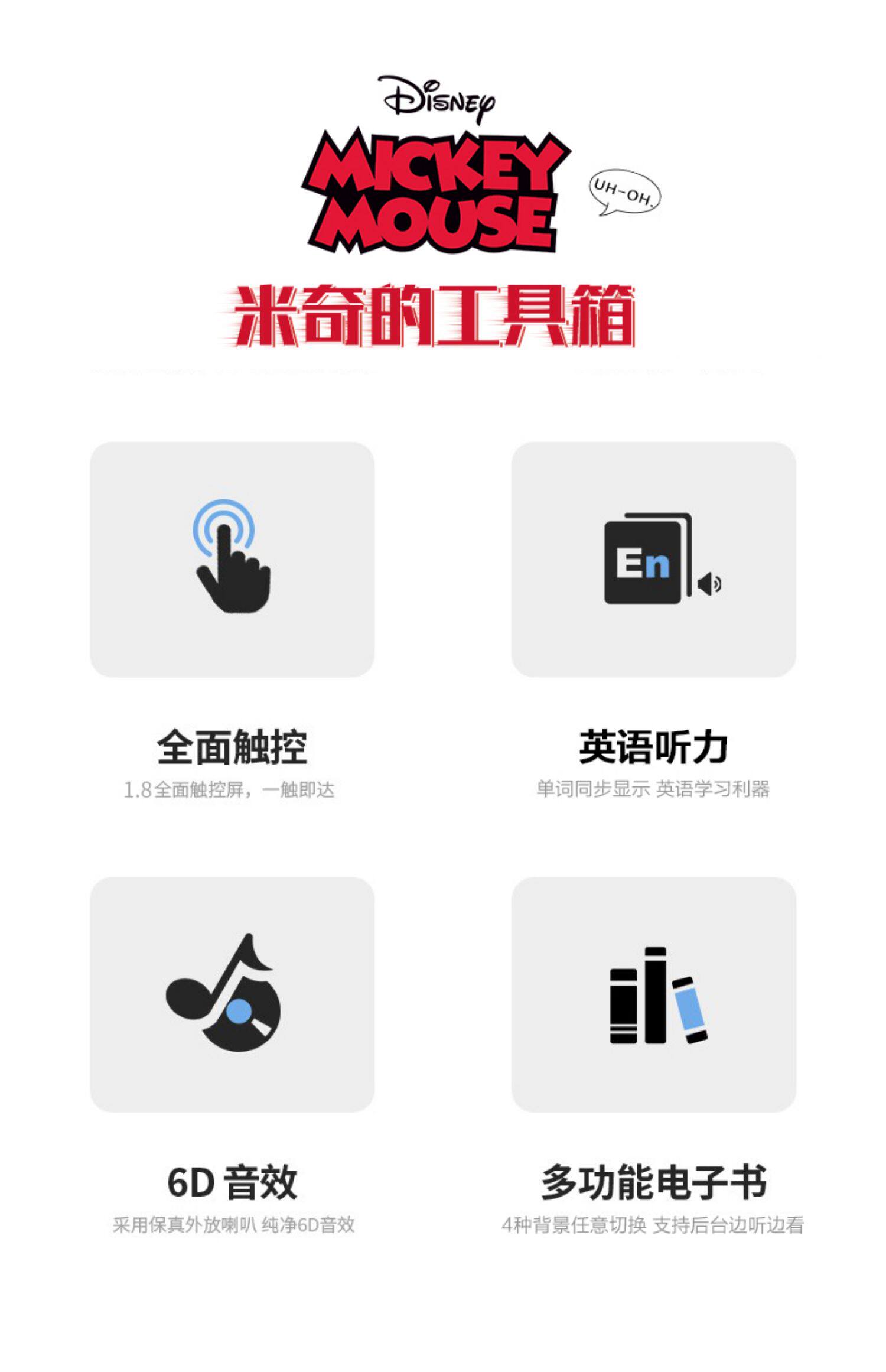 Disney

MICKEY MOUSE

UH-OH.

米奇的工具箱

En

全面触控

1.8全面触控屏，一触即达

英语听力

单词同步显示 英语学习利器

6D音效

采用保真外放喇叭 纯净6D音效

多功能电子书

4种背景任意切换 支持后台边听边看