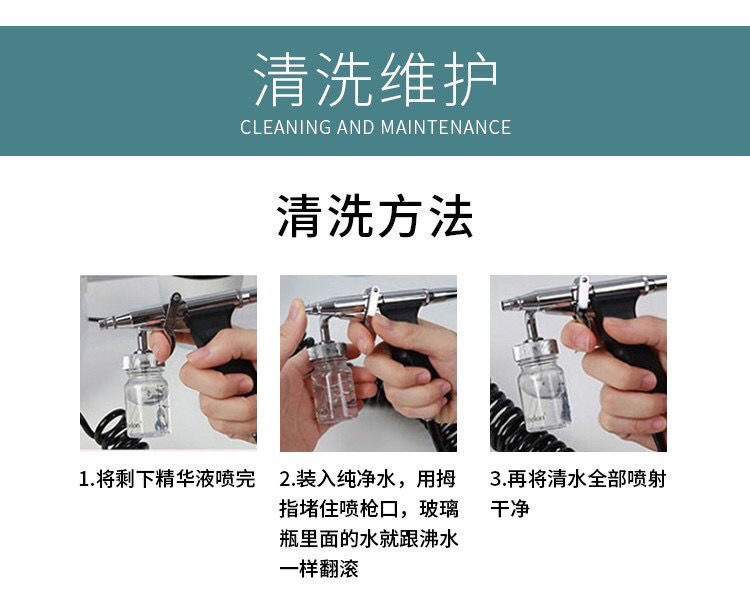 清洗维护
CLEANING AND MAINTENANCE

清洗方法

1.将剩下精华液喷完

2.装入纯净水，用拇指堵住喷枪口，玻璃瓶里面的水就跟沸水一样翻滚

3.再将清水全部喷射干净